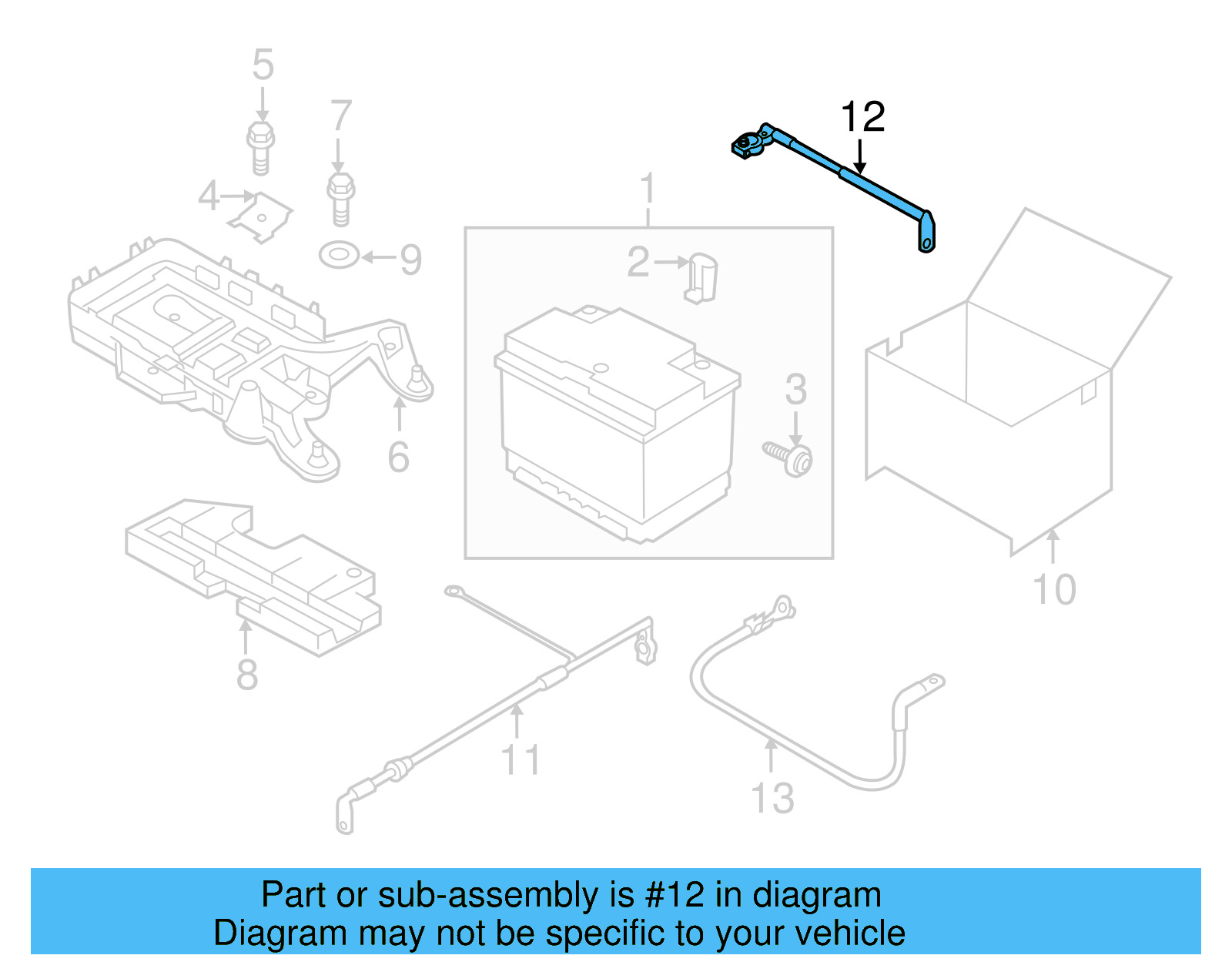 5
7
12
4
1
9
2
3
6
10
8
11
13

Part or sub-assembly is #12 in diagram
Diagram may not be specific to your vehicle