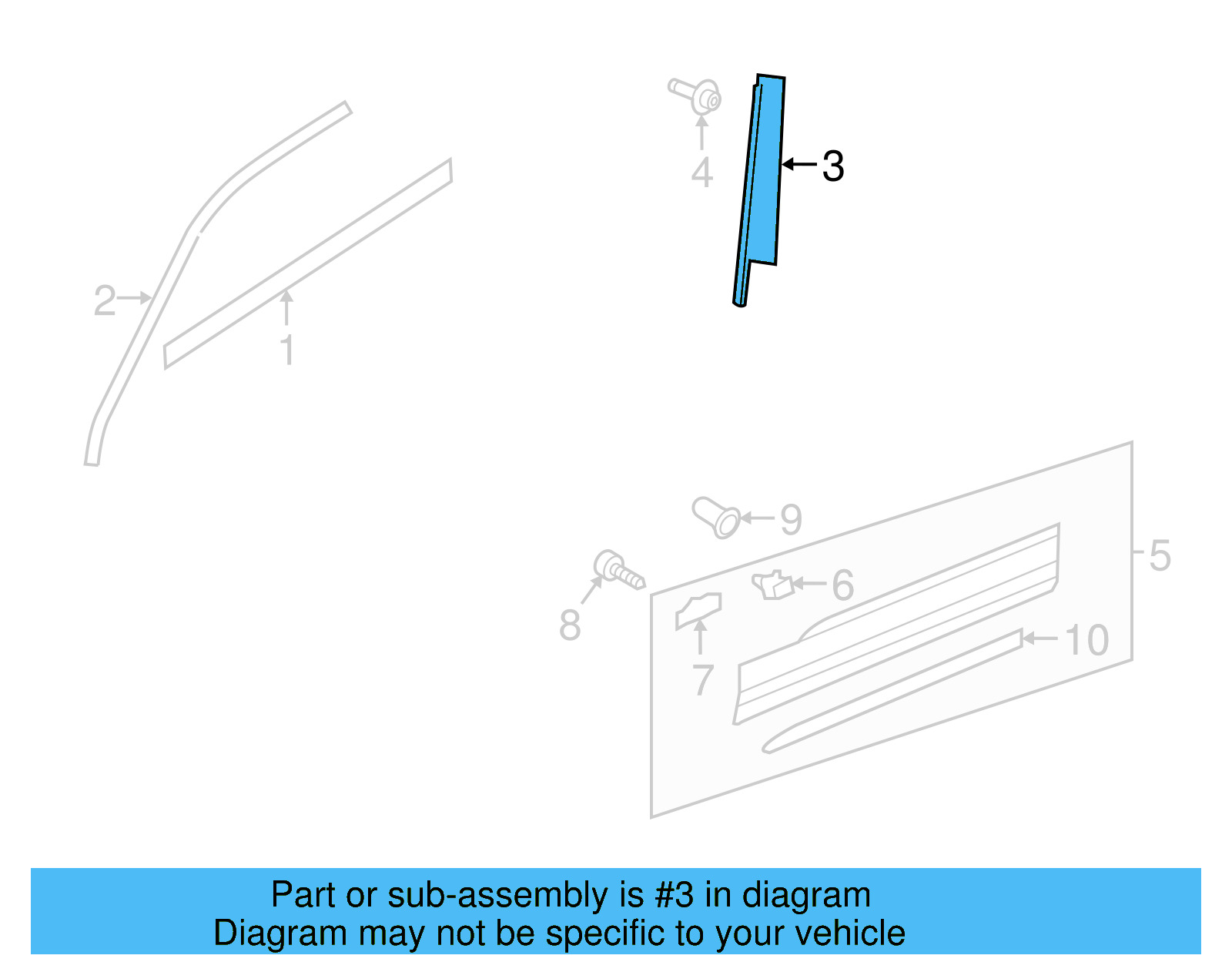 4

3

2

1

9

5

8

6

7

10

Part or sub-assembly is #3 in diagram
Diagram may not be specific to your vehicle