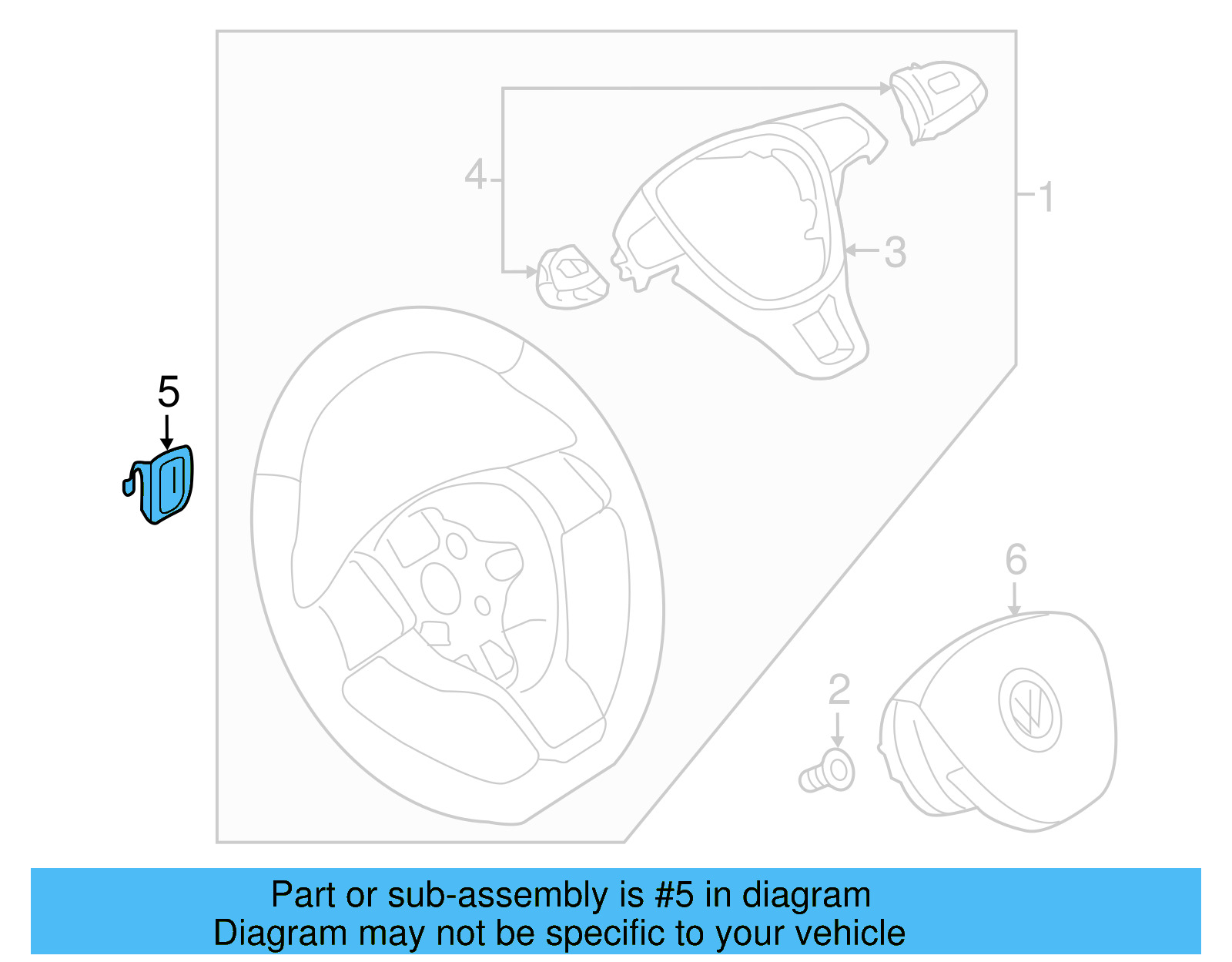 4
1
3
5
6
2

Part or sub-assembly is #5 in diagram
Diagram may not be specific to your vehicle