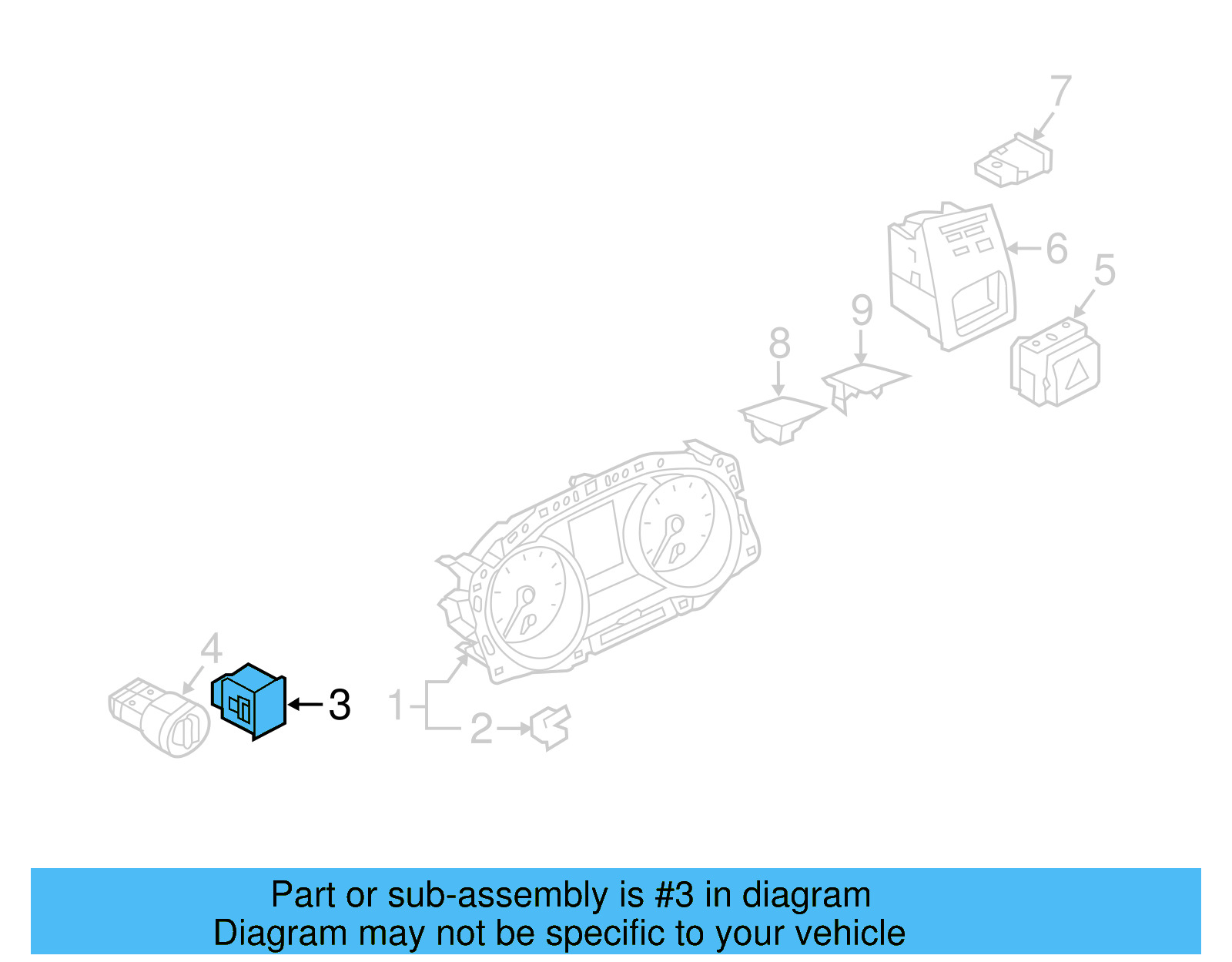 7

6

5

9

8

4

3

1

2

Part or sub-assembly is #3 in diagram
Diagram may not be specific to your vehicle