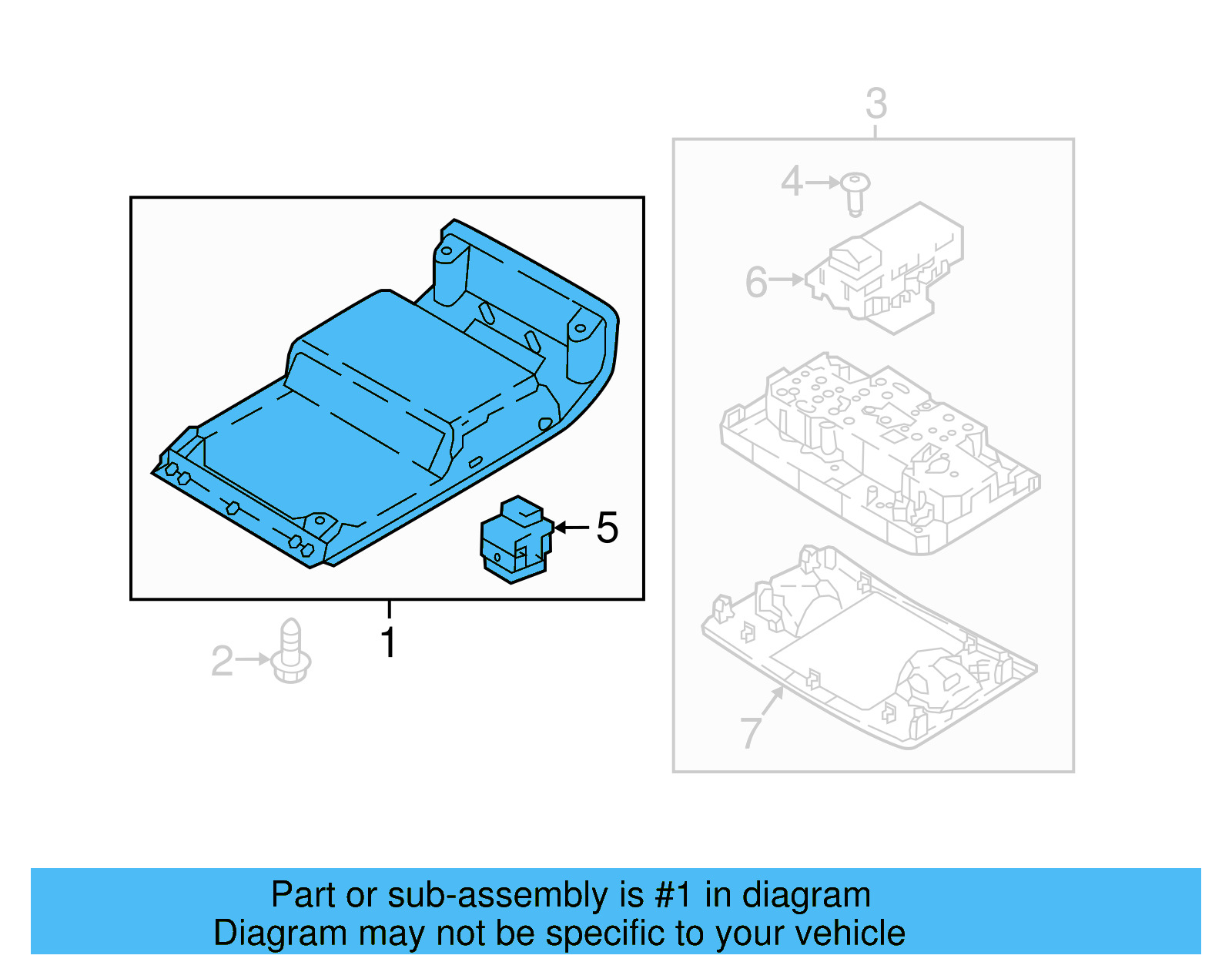 3
4
6
5
1
2
7

Part or sub-assembly is #1 in diagram
Diagram may not be specific to your vehicle