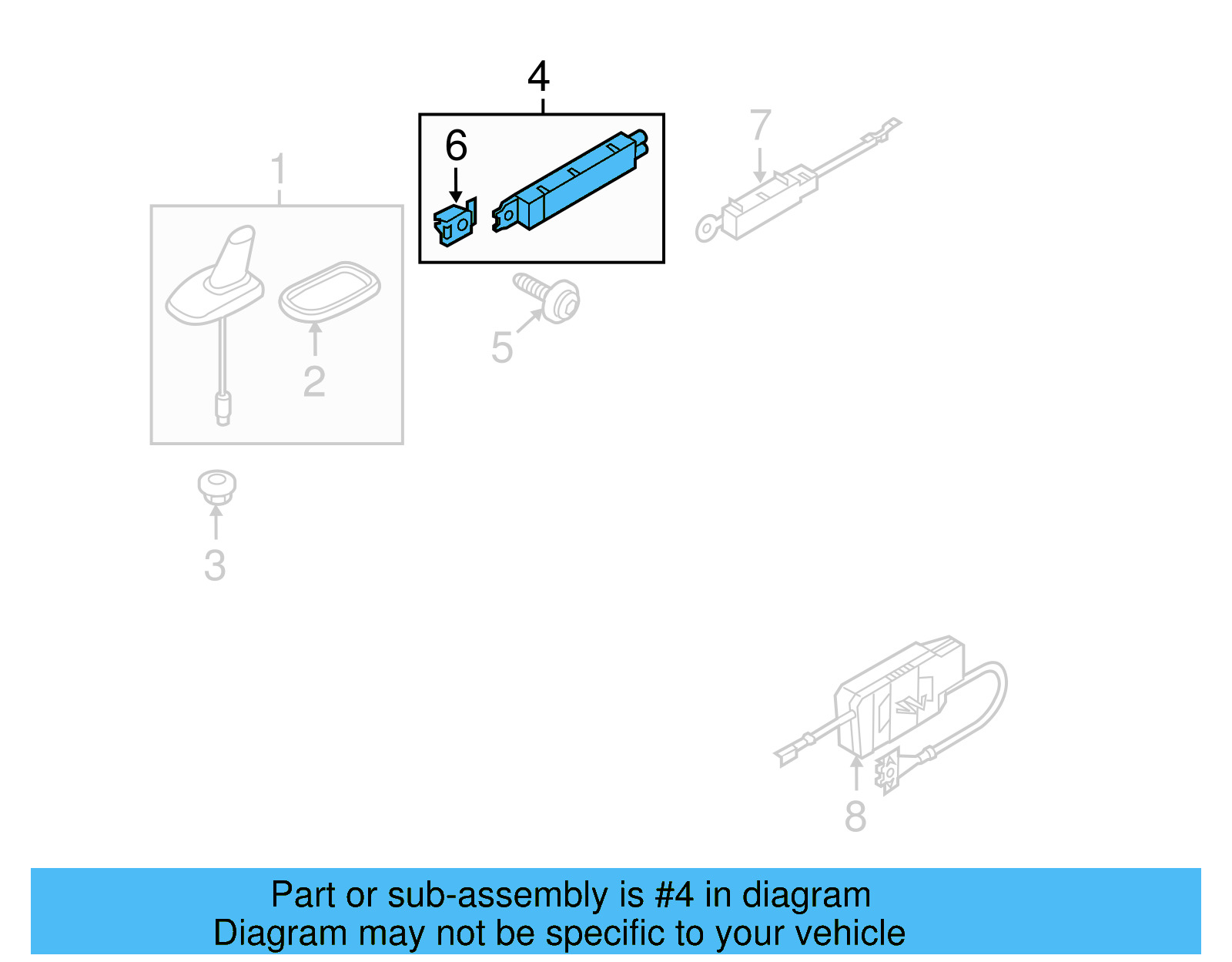 4
6
7
1
2
5
3
8

Part or sub-assembly is #4 in diagram
Diagram may not be specific to your vehicle