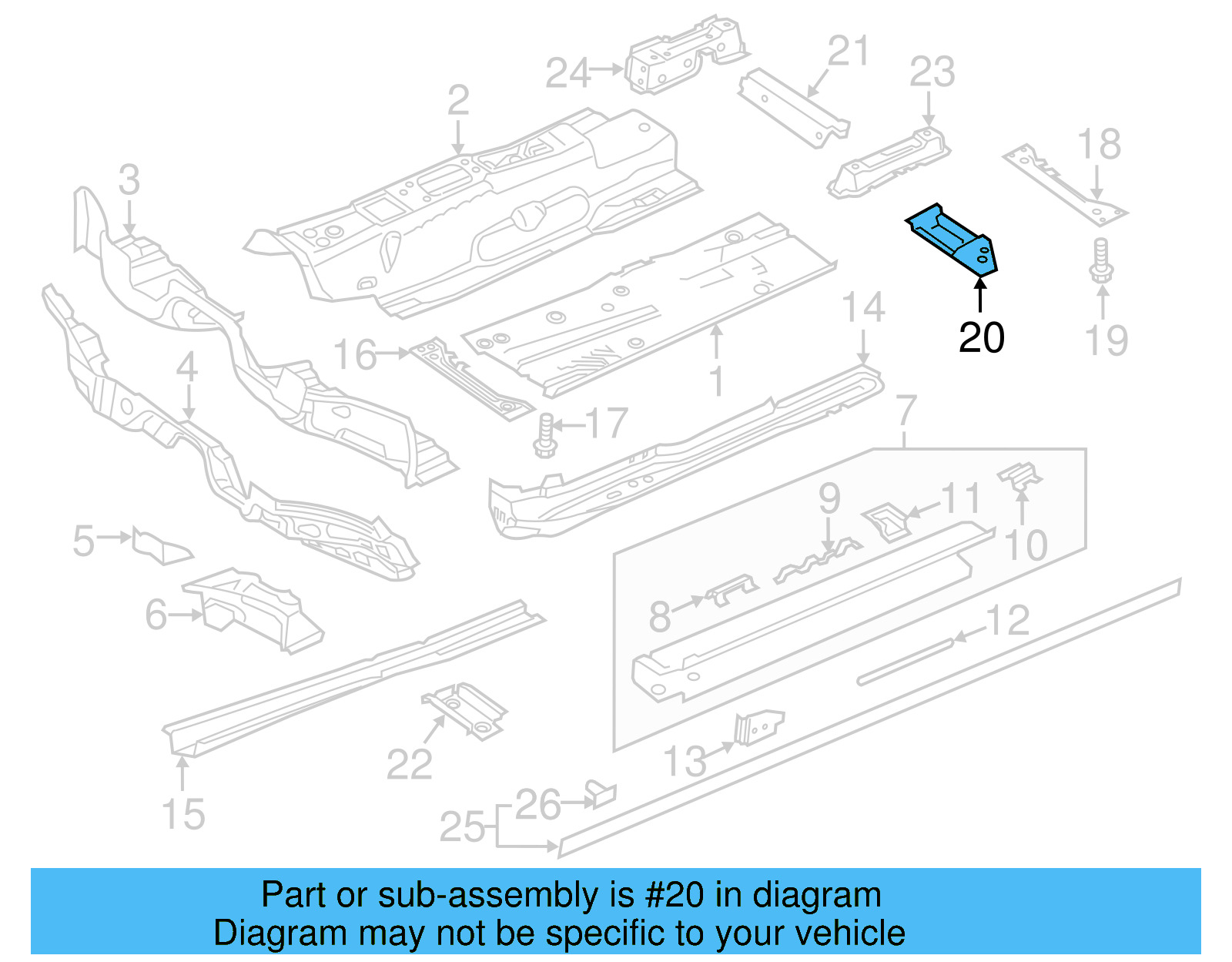 24
21
23
2
18
3
20
19
14
16
1
4
17
7
9
11
10
5
6
8
12
22
13
15
26
25

Part or sub-assembly is #20 in diagram
Diagram may not be specific to your vehicle