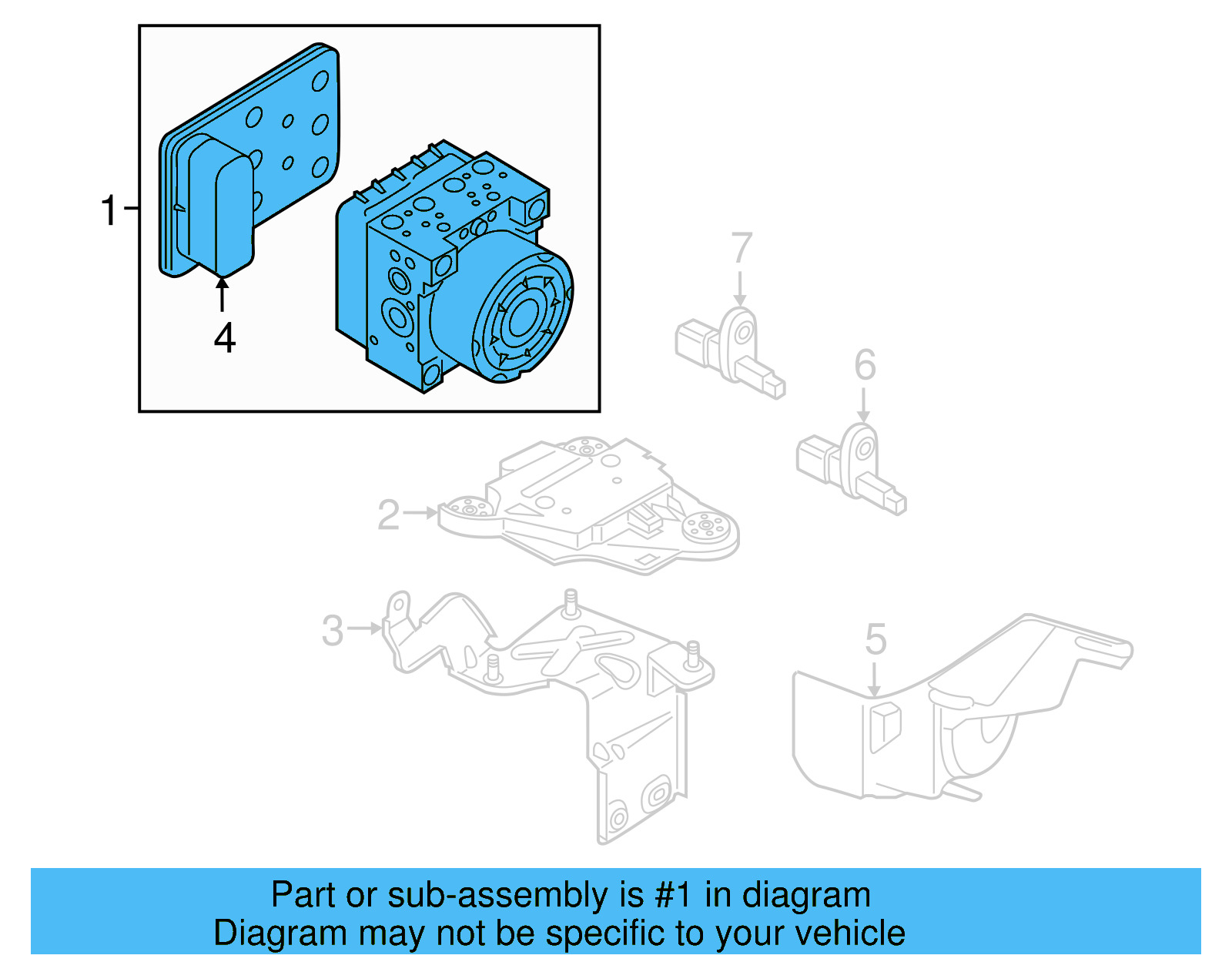 1
4
7
6
2
3
5

Part or sub-assembly is #1 in diagram
Diagram may not be specific to your vehicle