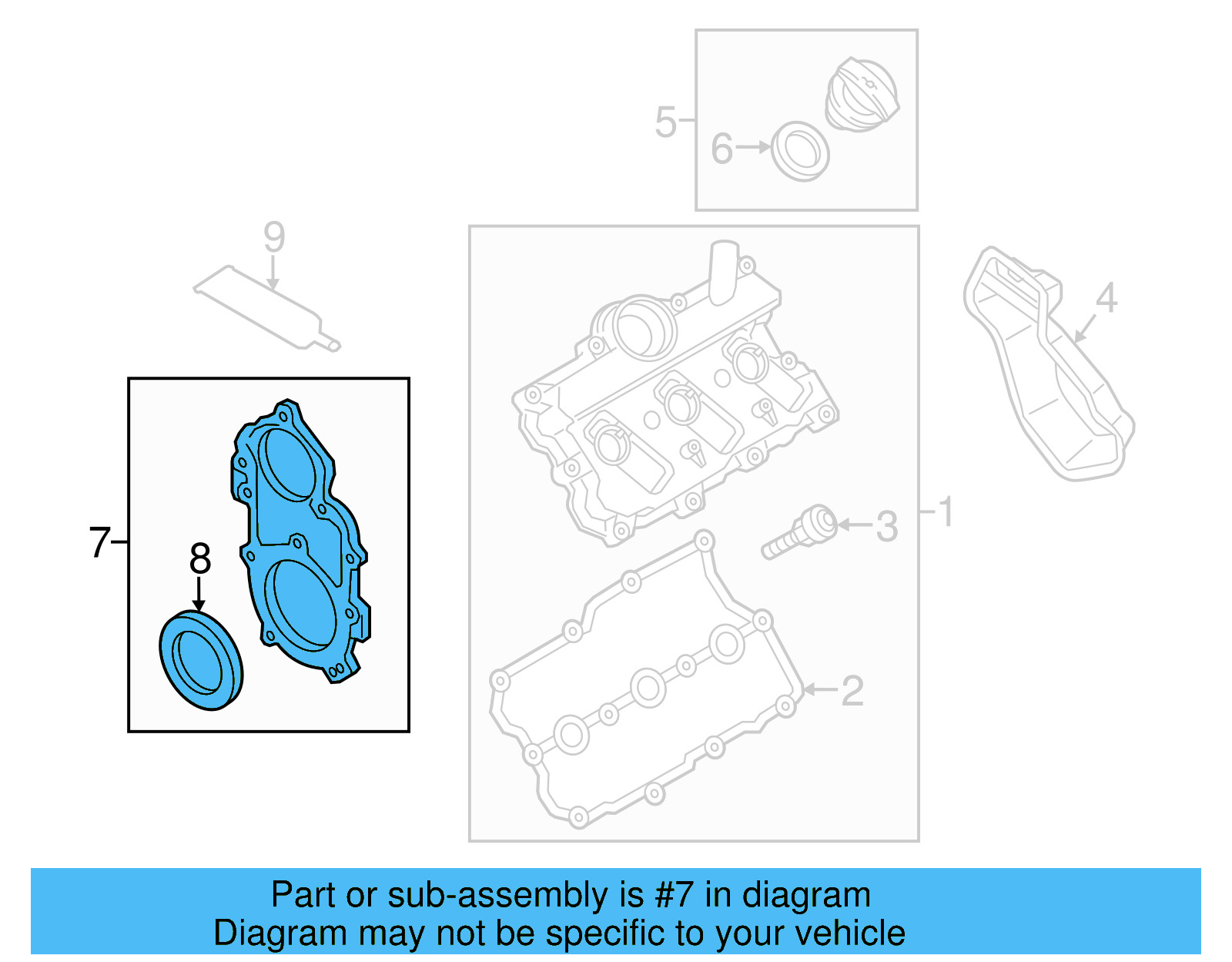 5
6
9
4
7
8
3
1
2

Part or sub-assembly is #7 in diagram
Diagram may not be specific to your vehicle