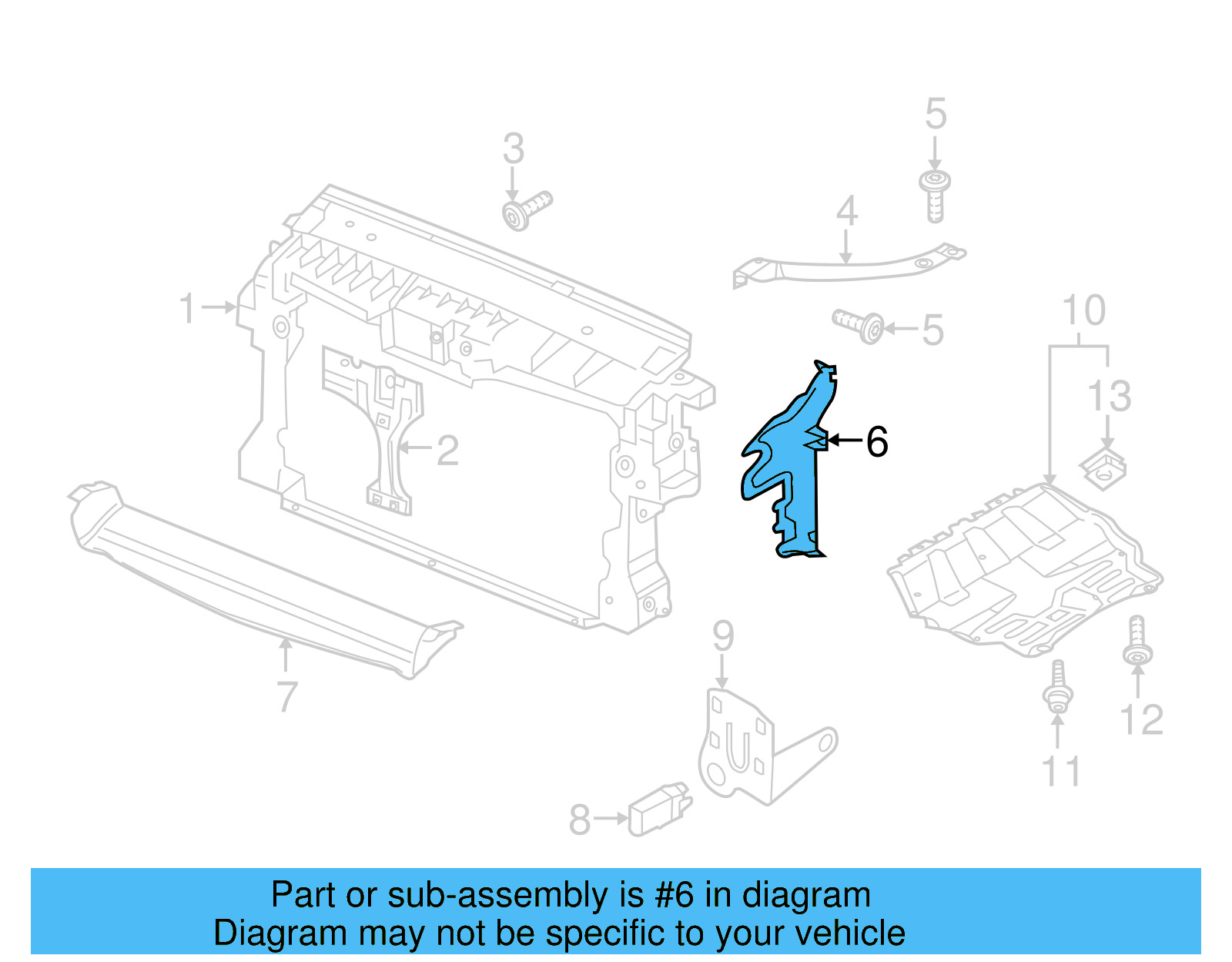 3
5
4
1
5
10
13
2
6
7
9
12
11
8

Part or sub-assembly is #6 in diagram
Diagram may not be specific to your vehicle