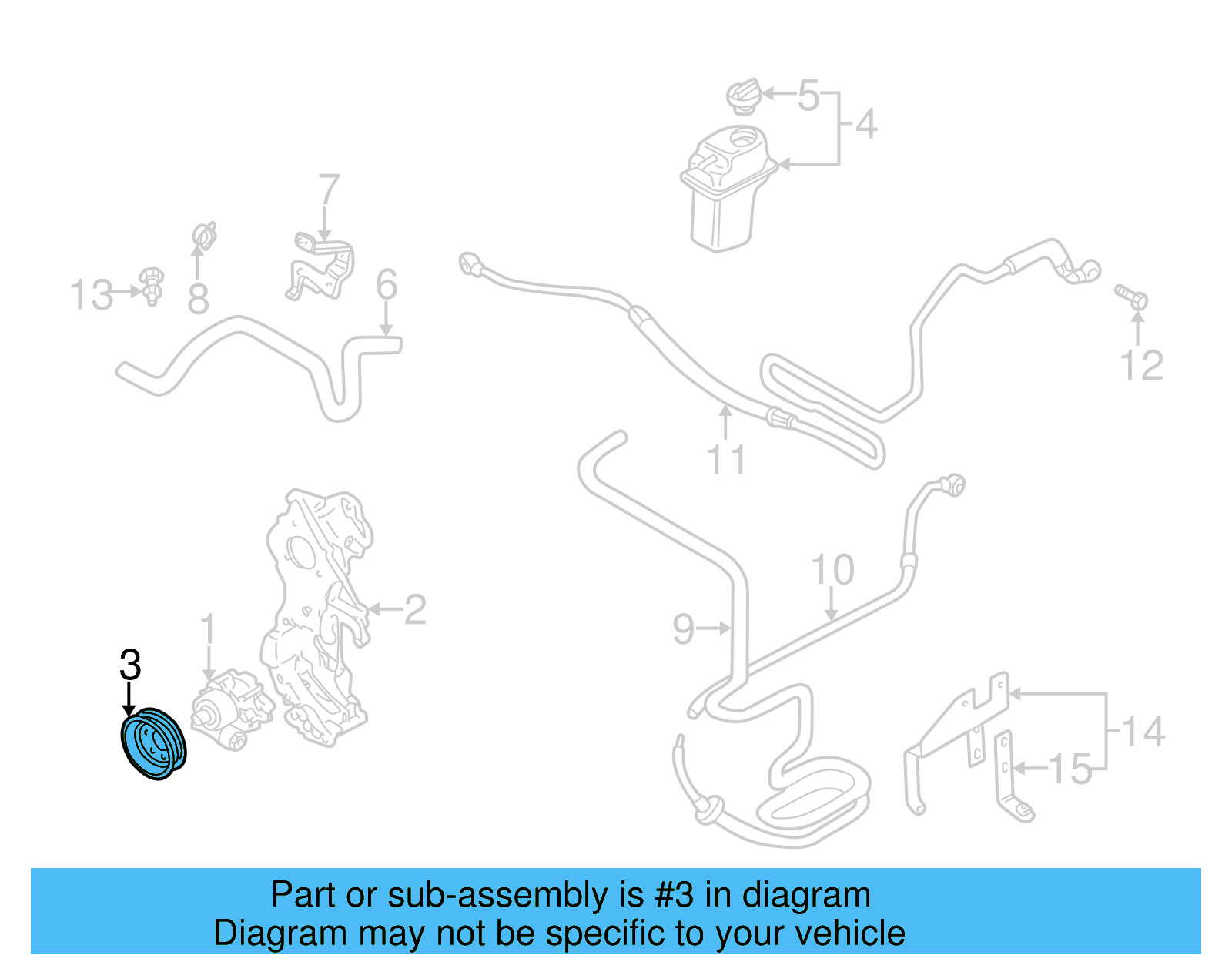 5
4
7
13
8
6
12
11
10
2
1
9
3
14
15

Part or sub-assembly is #3 in diagram
Diagram may not be specific to your vehicle