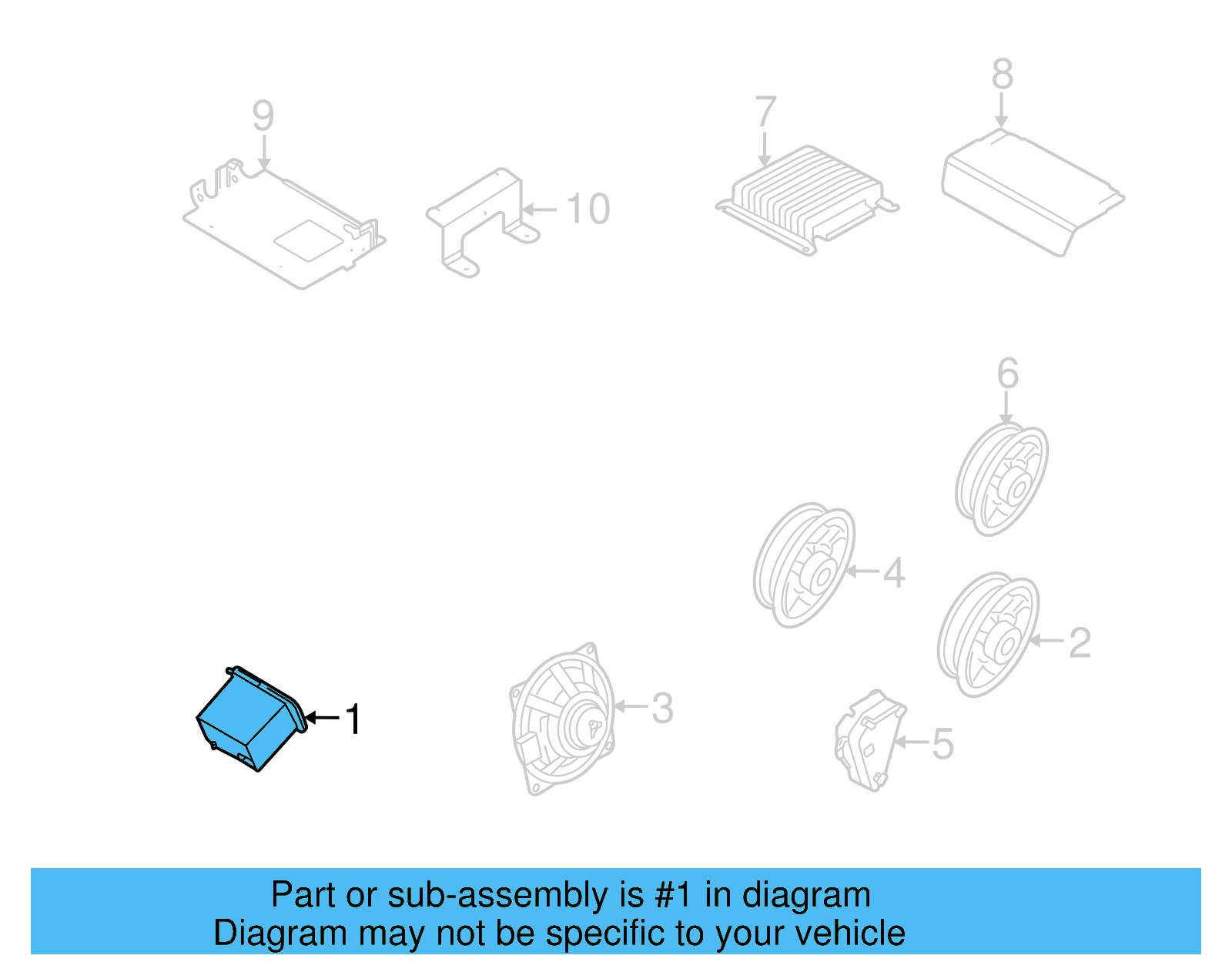 9
10
7
8
6
4
2
1
3
5

Part or sub-assembly is #1 in diagram
Diagram may not be specific to your vehicle