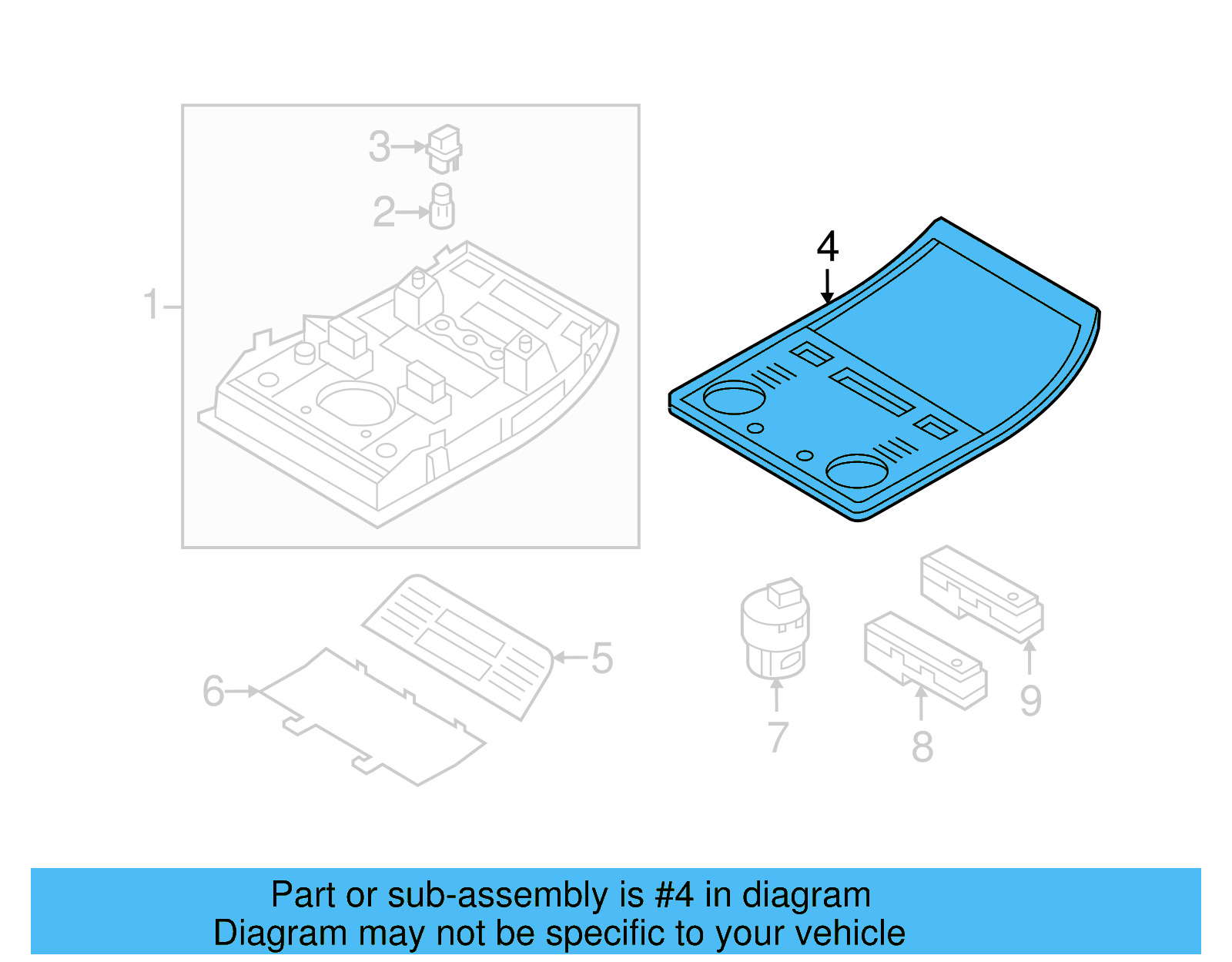 3
2
1
4
5
6
7
8
9

Part or sub-assembly is #4 in diagram
Diagram may not be specific to your vehicle