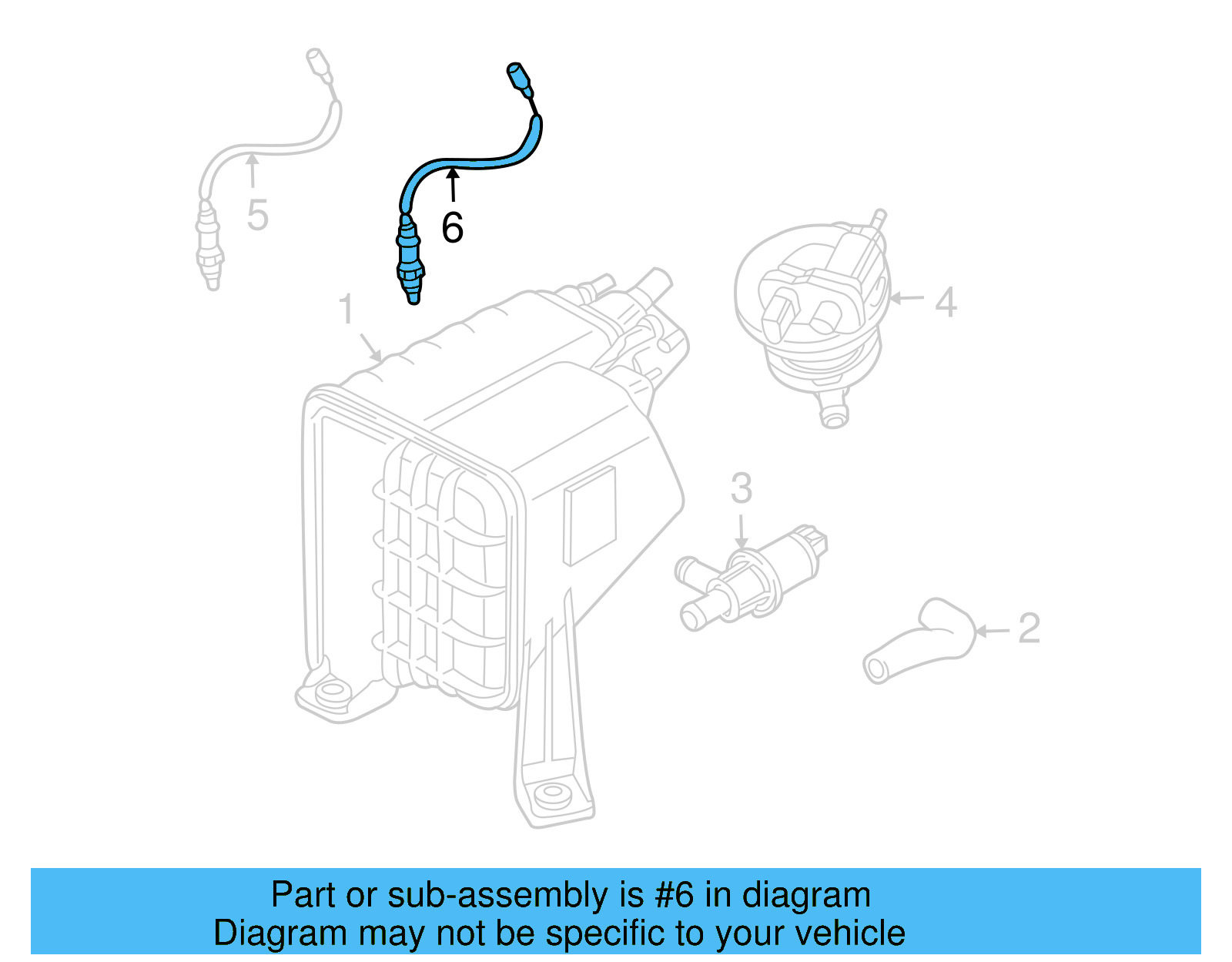 5
6
1
4
3
2

Part or sub-assembly is #6 in diagram
Diagram may not be specific to your vehicle