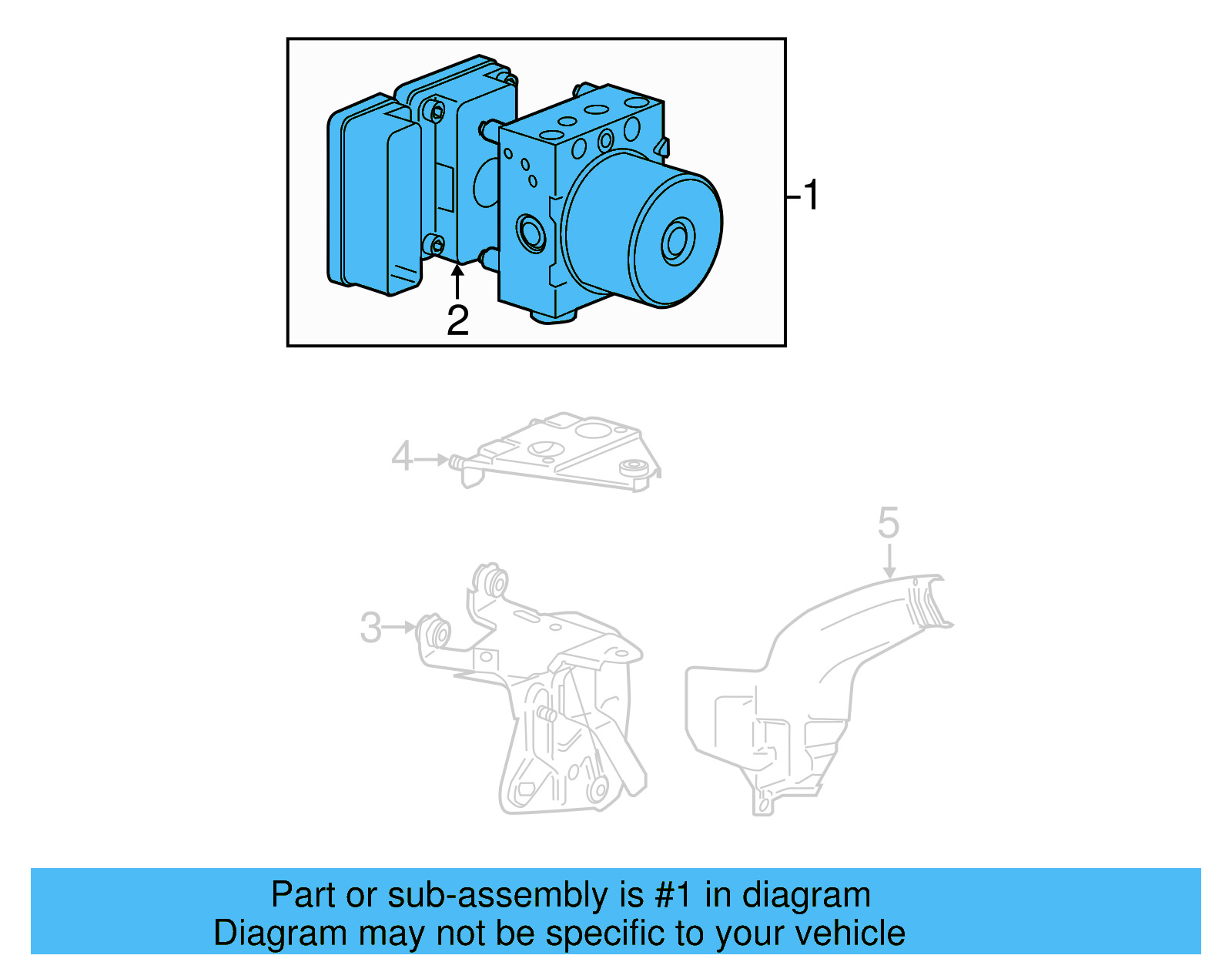 1
2
4
5
3
Part or sub-assembly is #1 in diagram
Diagram may not be specific to your vehicle