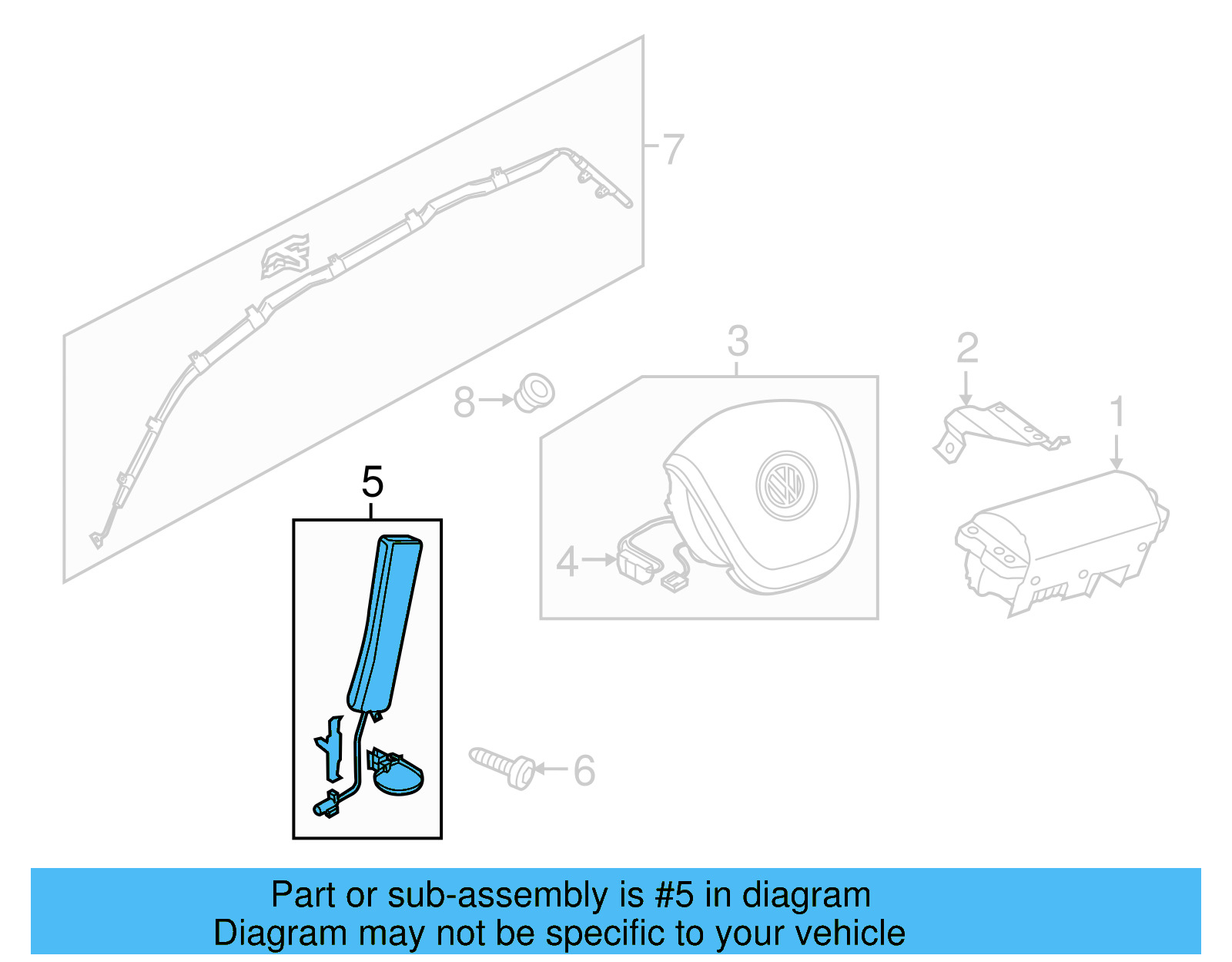 7
3
2
1
8
5
4
6

Part or sub-assembly is #5 in diagram
Diagram may not be specific to your vehicle