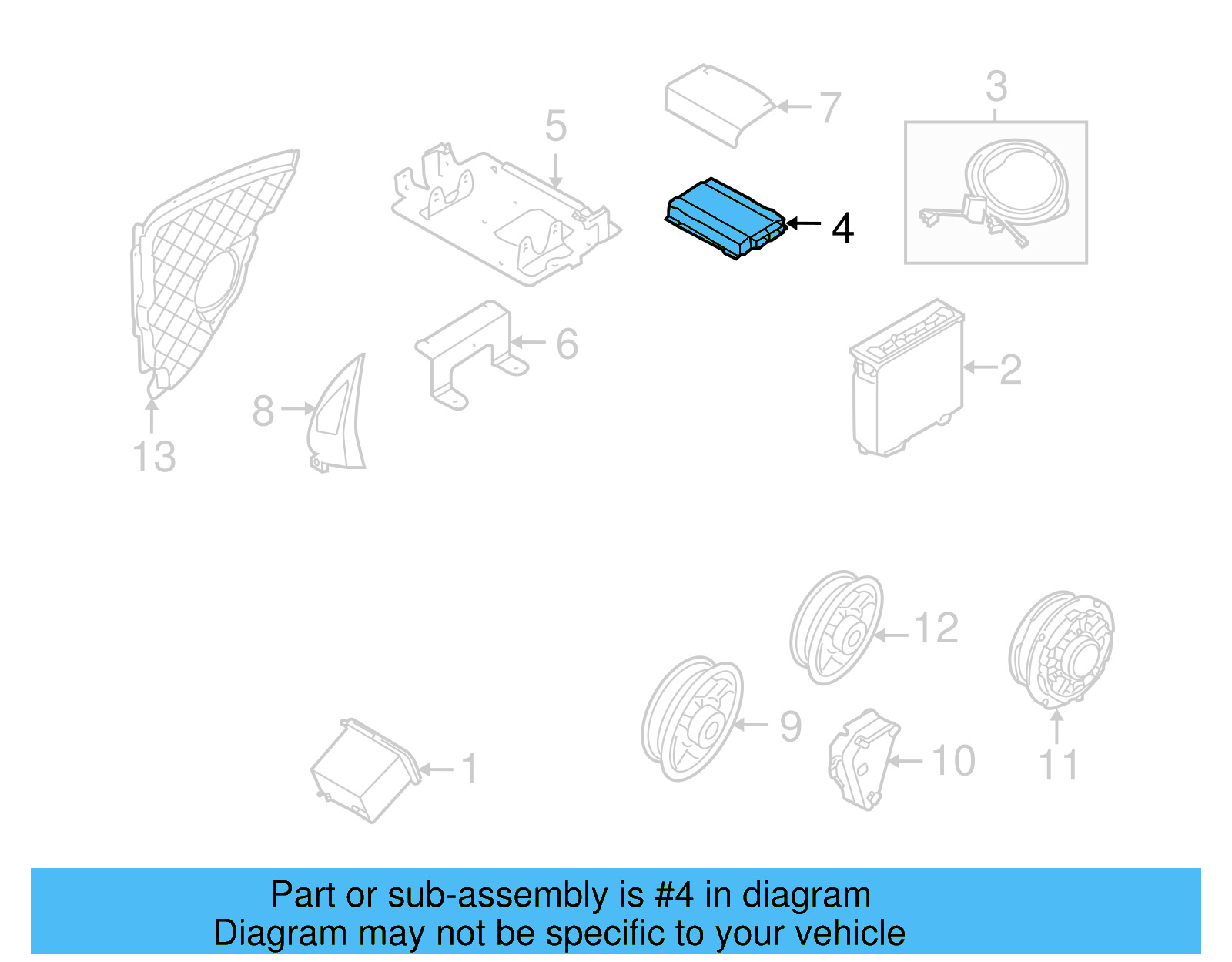 7
3
5
4
6
2
8
13
12
9
10
11
1

Part or sub-assembly is #4 in diagram
Diagram may not be specific to your vehicle