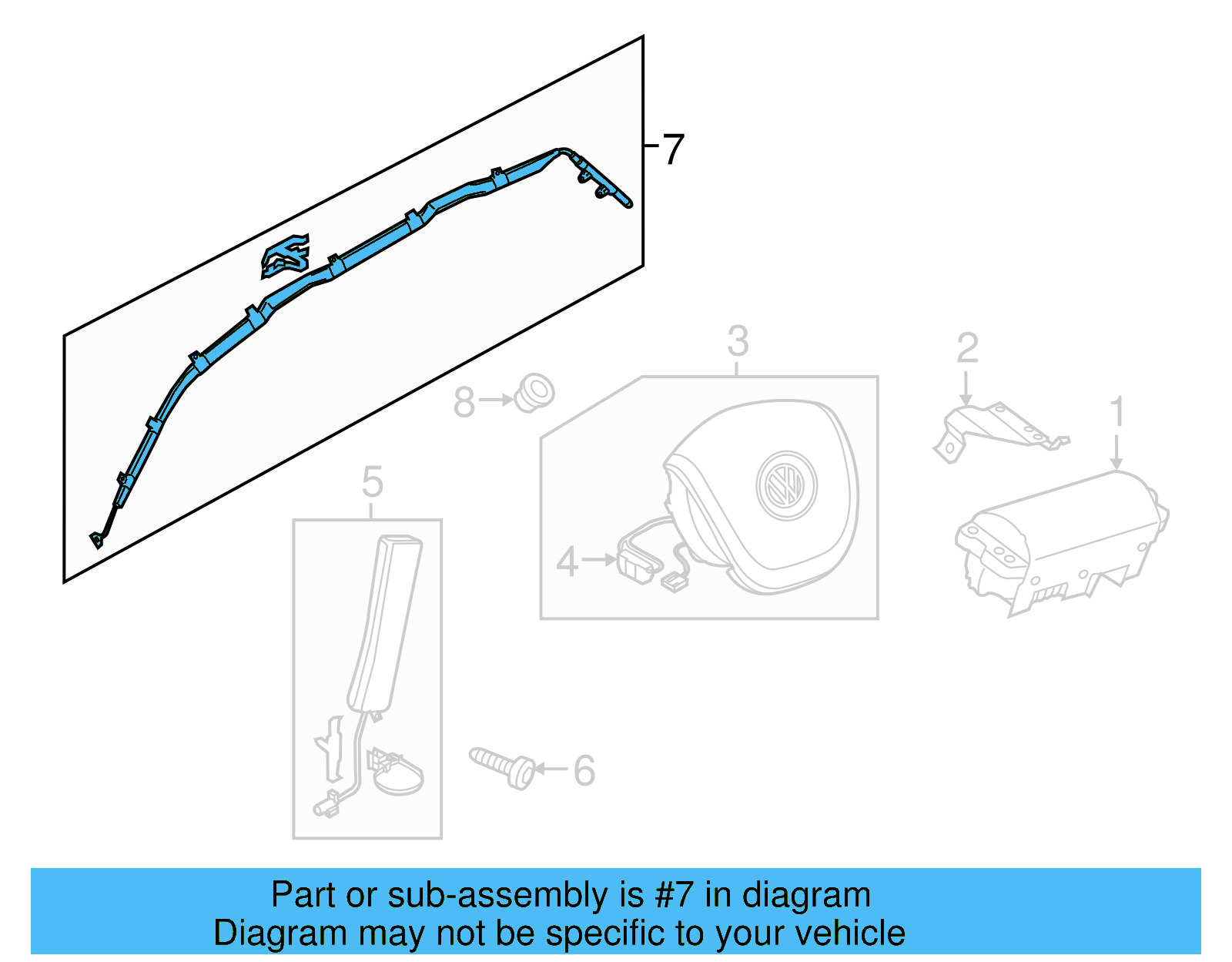 7

3

2

1

8

5

4

6

Part or sub-assembly is #7 in diagram
Diagram may not be specific to your vehicle