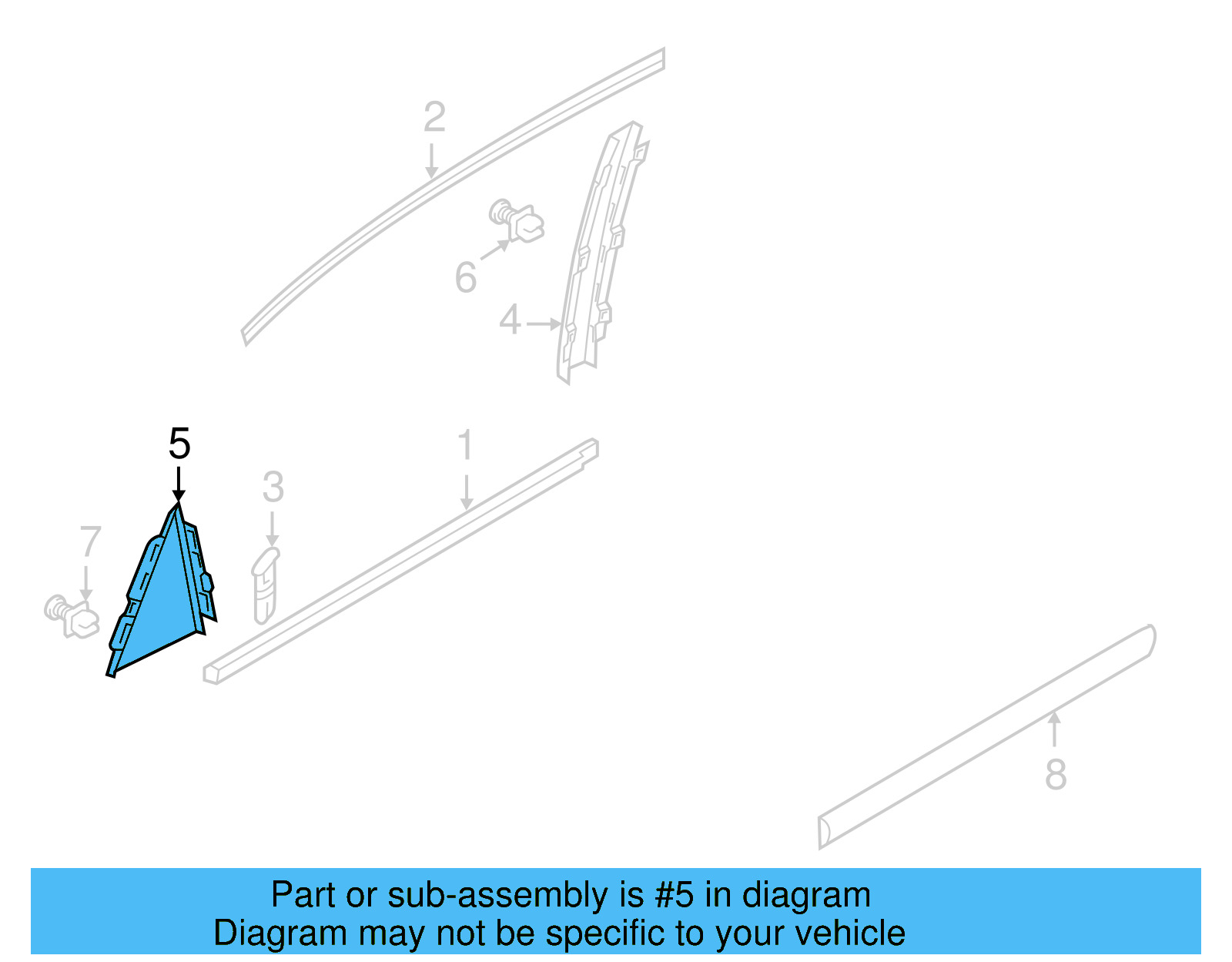 2

6

4

5

1

3

7

8

Part or sub-assembly is #5 in diagram
Diagram may not be specific to your vehicle