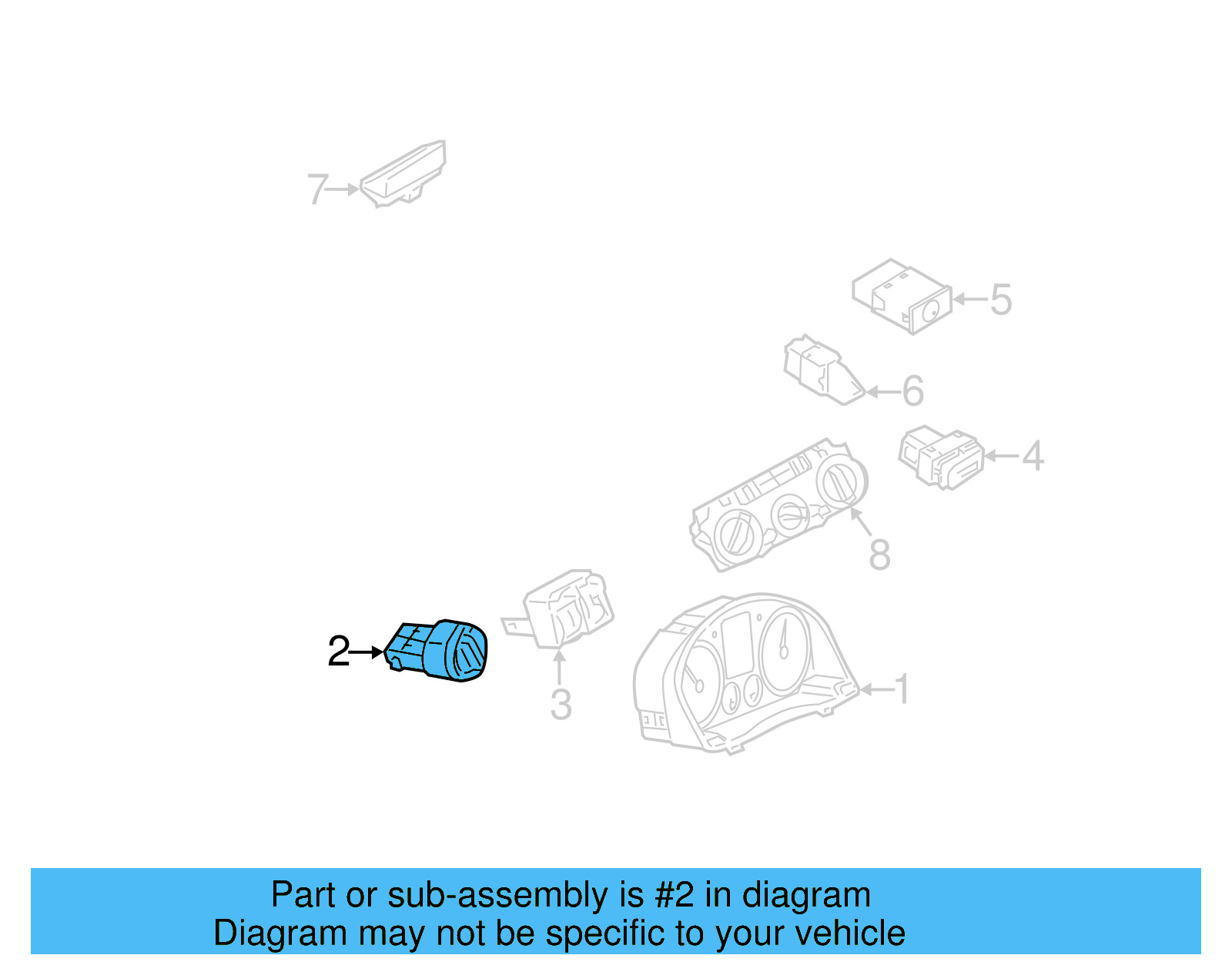 7

5

6

4

8

2

3

1

Part or sub-assembly is #2 in diagram
Diagram may not be specific to your vehicle