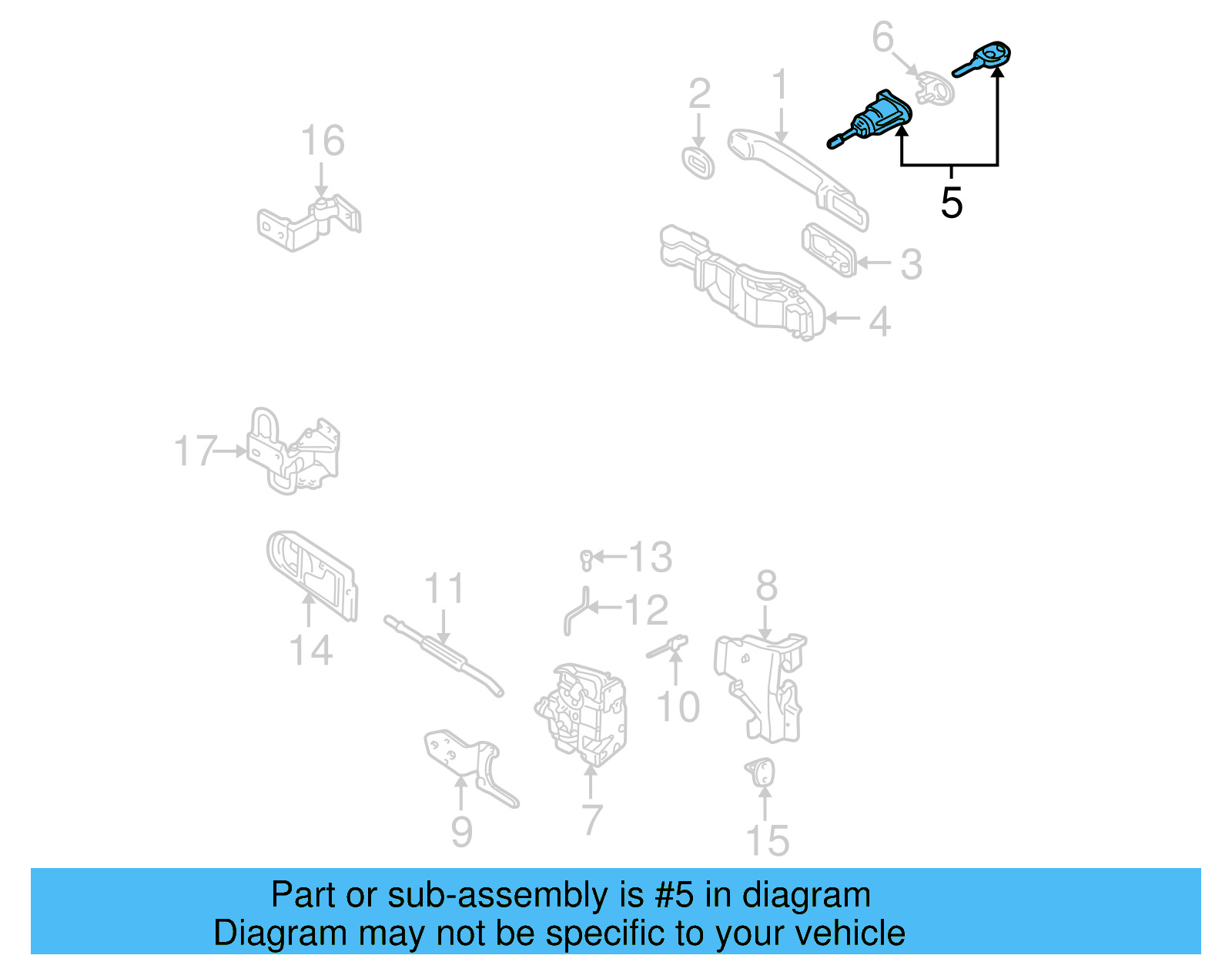 6
2
1
16
5
3
4
17
13
11
12
8
14
10
9
7
15

Part or sub-assembly is #5 in diagram
Diagram may not be specific to your vehicle