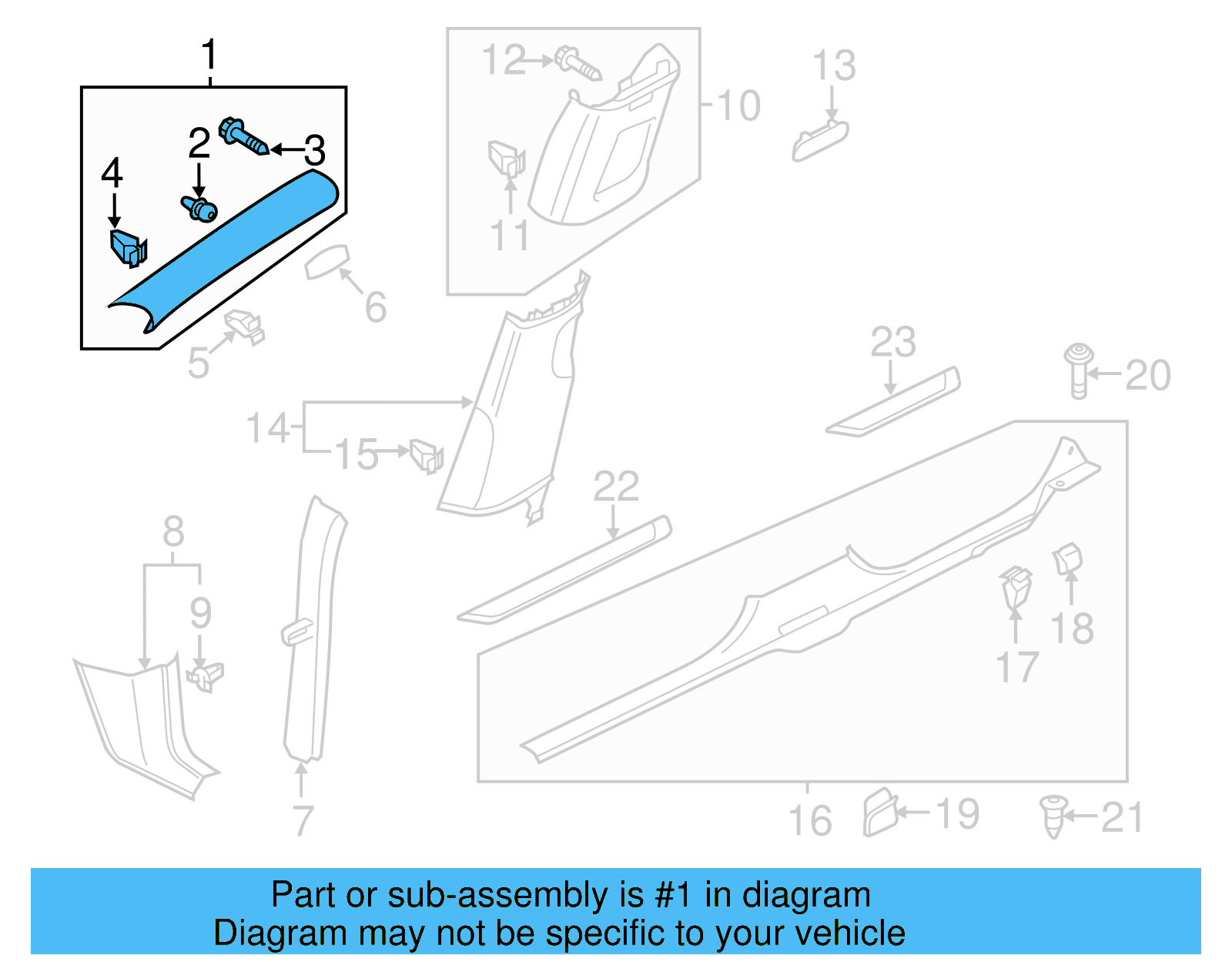 1
2
3
4
5
6
12
10
11
13
14
15
23
20
22
8
9
7
18
17
16
19
21

Part or sub-assembly is #1 in diagram
Diagram may not be specific to your vehicle