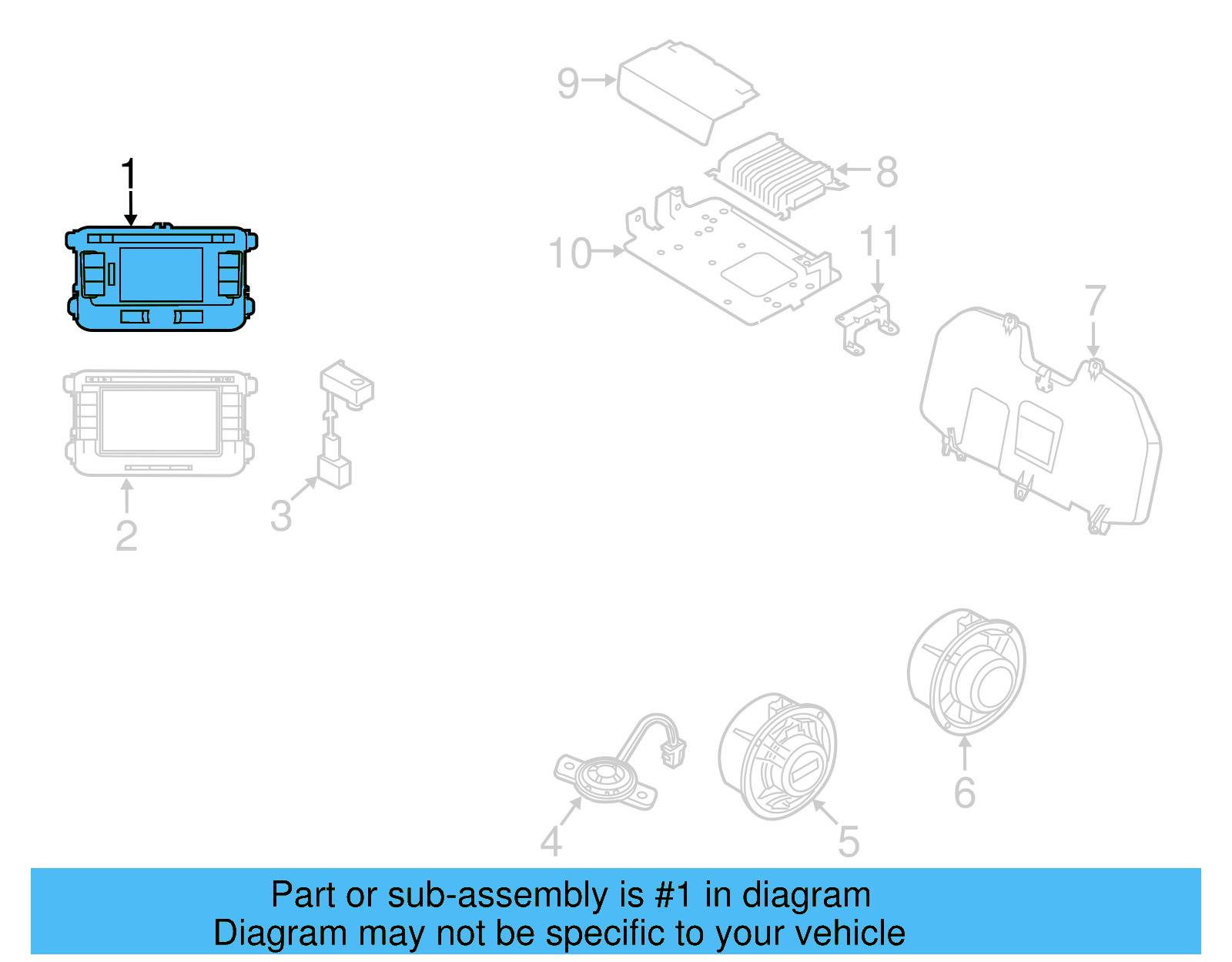 9
8
1
10
11
7
2
3
6
4
5
Part or sub-assembly is #1 in diagram
Diagram may not be specific to your vehicle