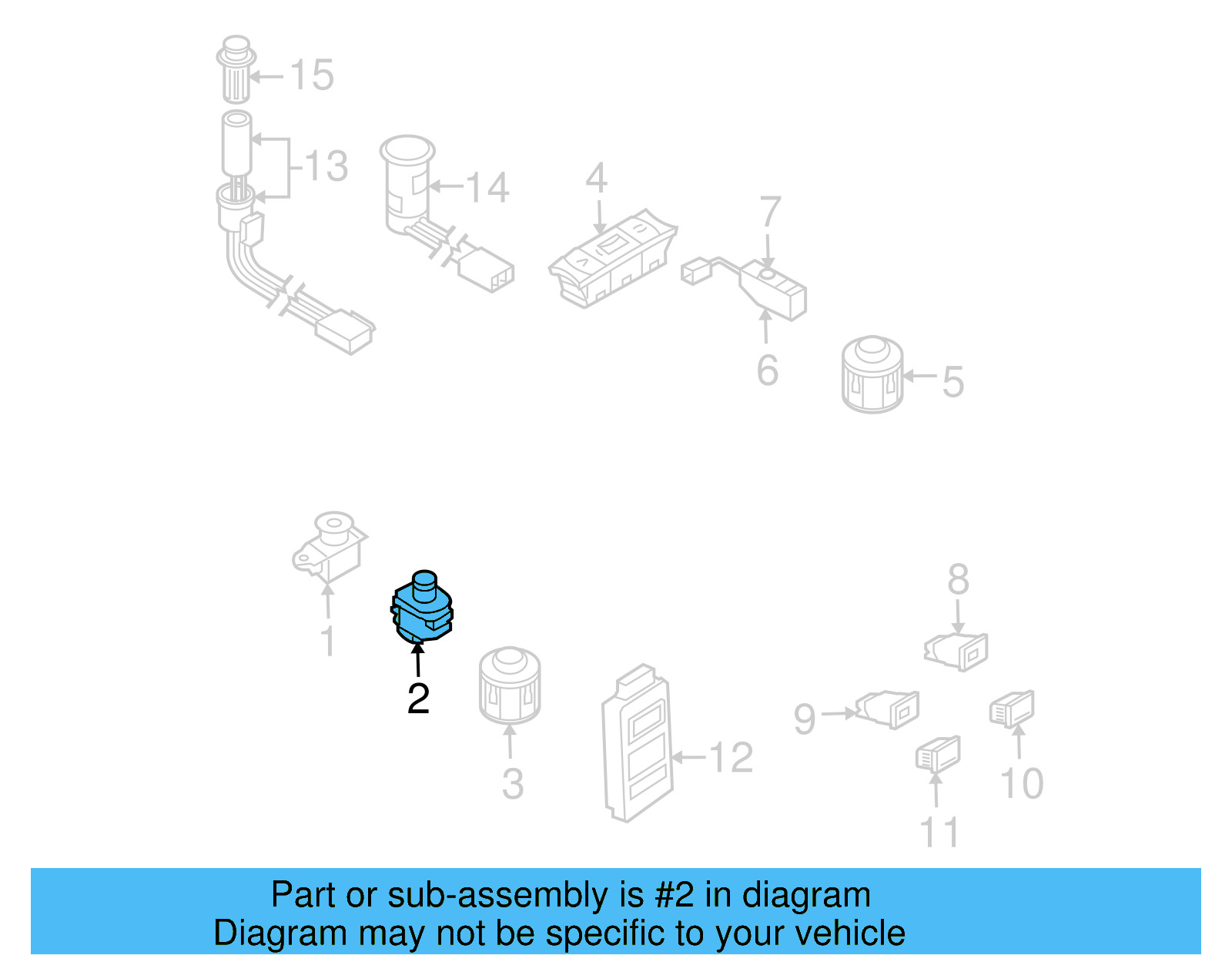 15
13
14
4
7
6
5
1
2
3
12
8
9
10
11

Part or sub-assembly is #2 in diagram
Diagram may not be specific to your vehicle