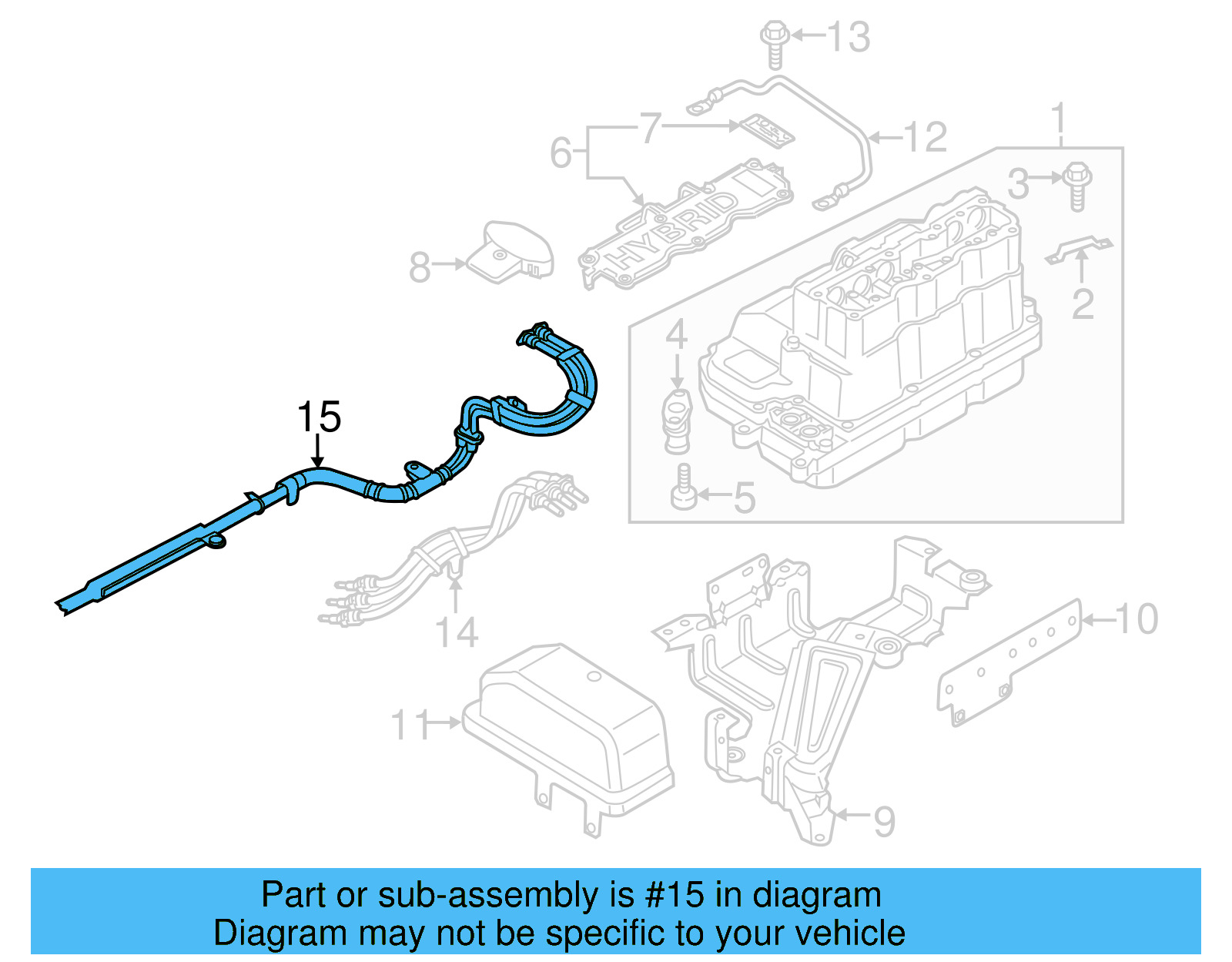 13
7
6
12
1
3
HYBRID
8
2
4
15
5
14
10
11
9

Part or sub-assembly is #15 in diagram
Diagram may not be specific to your vehicle