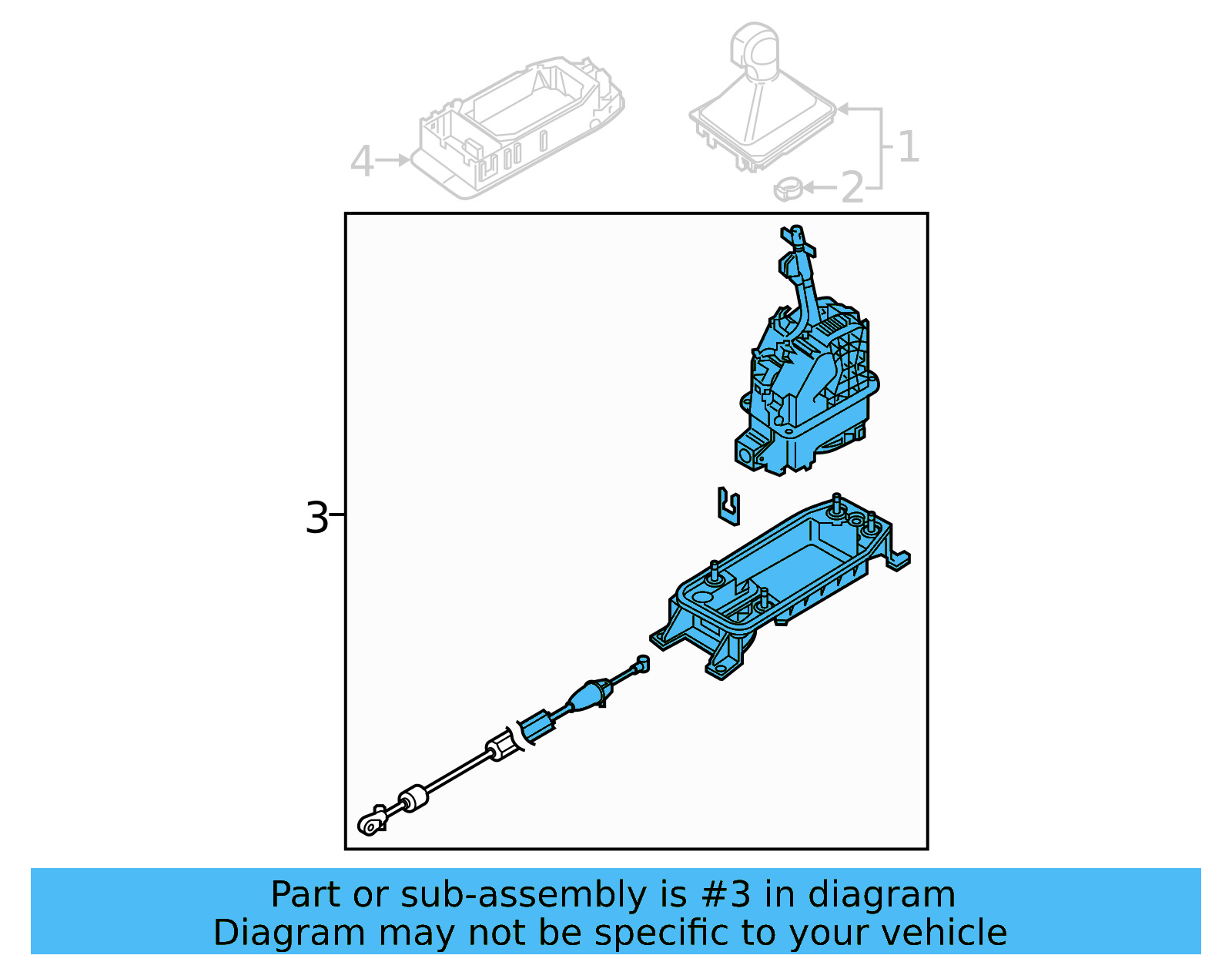 4
1
2
3
Part or sub-assembly is #3 in diagram
Diagram may not be specific to your vehicle