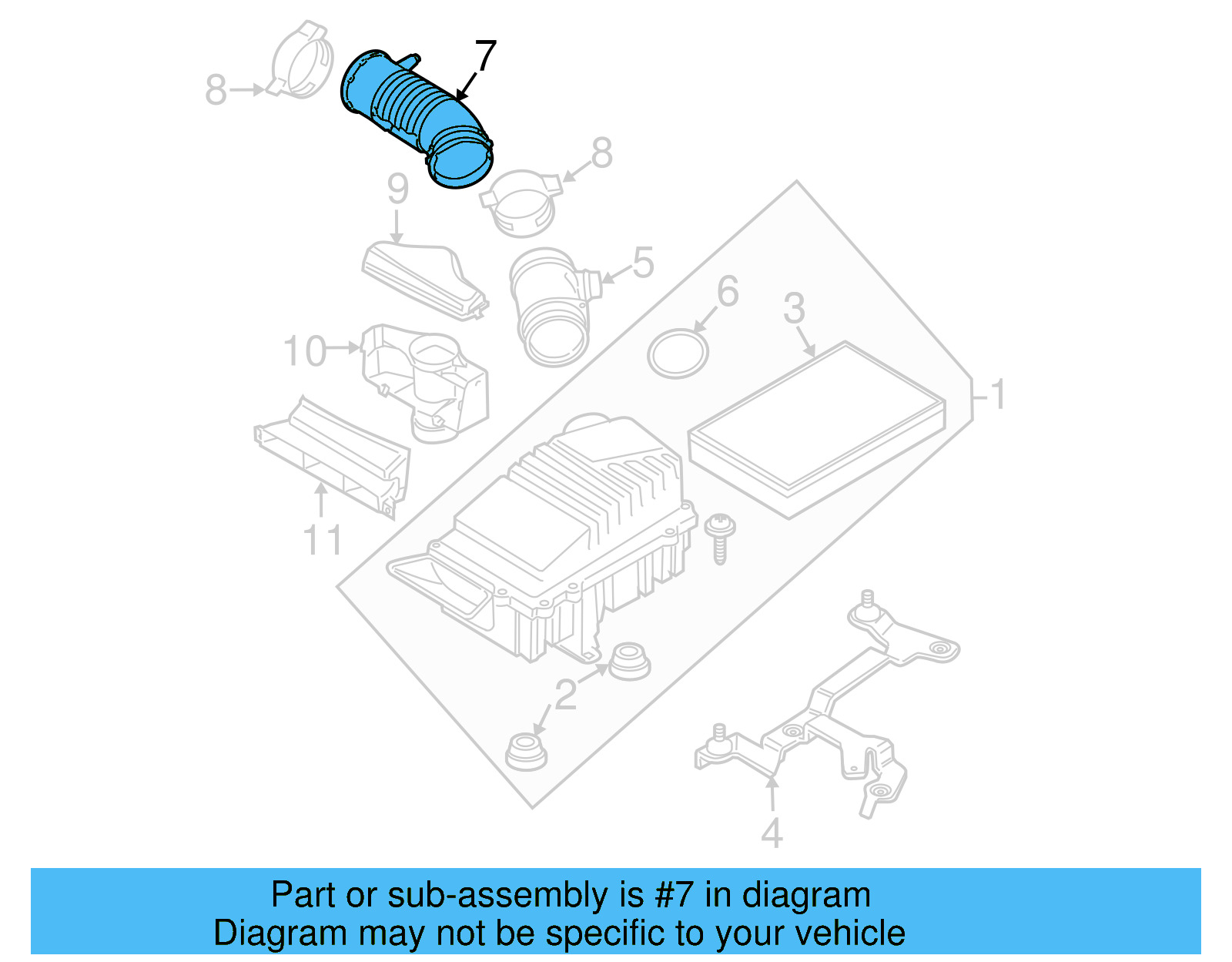 7
8
8
9
5
6
3
10
1
11
2
4

Part or sub-assembly is #7 in diagram
Diagram may not be specific to your vehicle