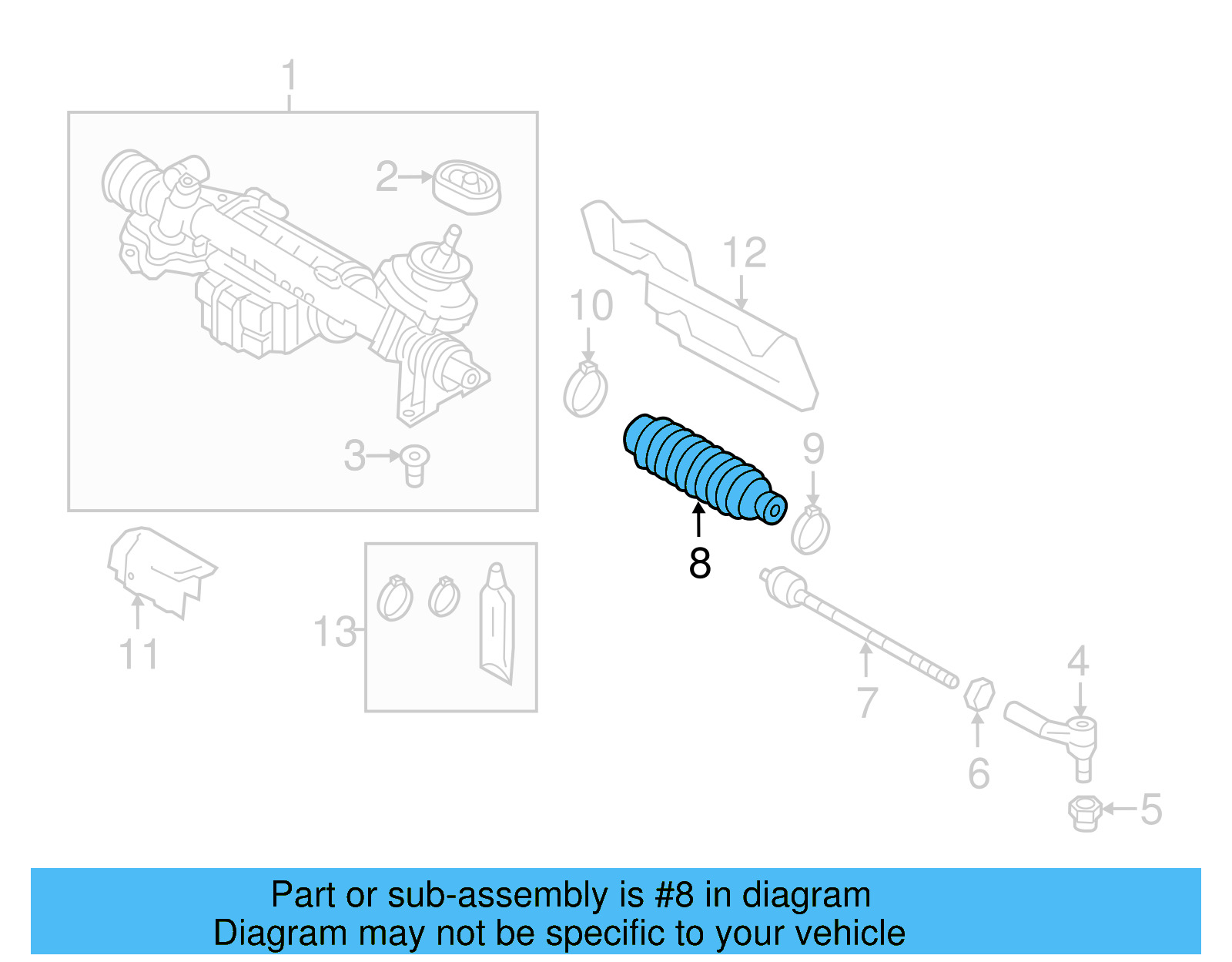 1
2
12
10
3
9
8
11
13
7
4
6
5

Part or sub-assembly is #8 in diagram
Diagram may not be specific to your vehicle