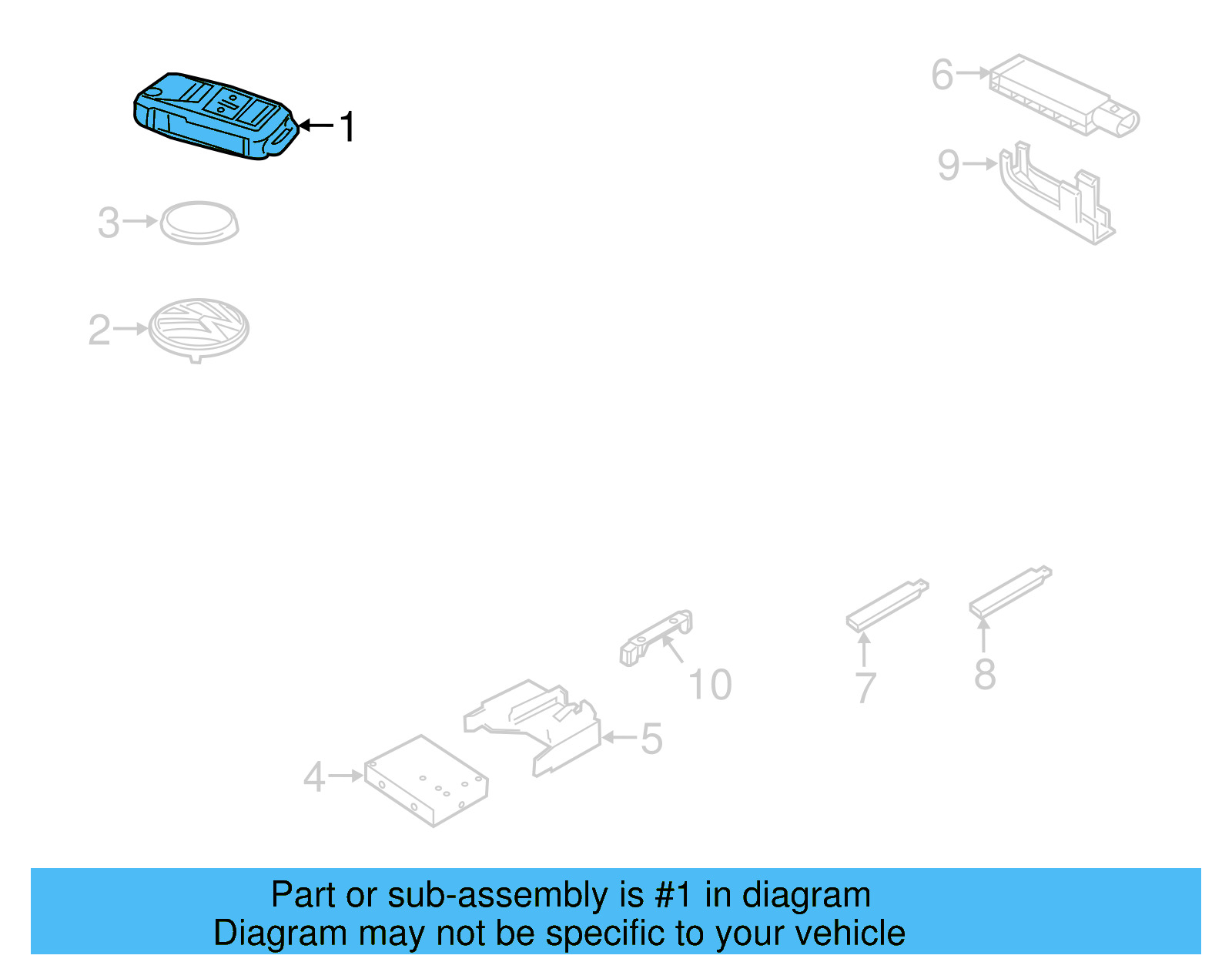 1
6
9
3
2
10
7
8
5
4

Part or sub-assembly is #1 in diagram
Diagram may not be specific to your vehicle