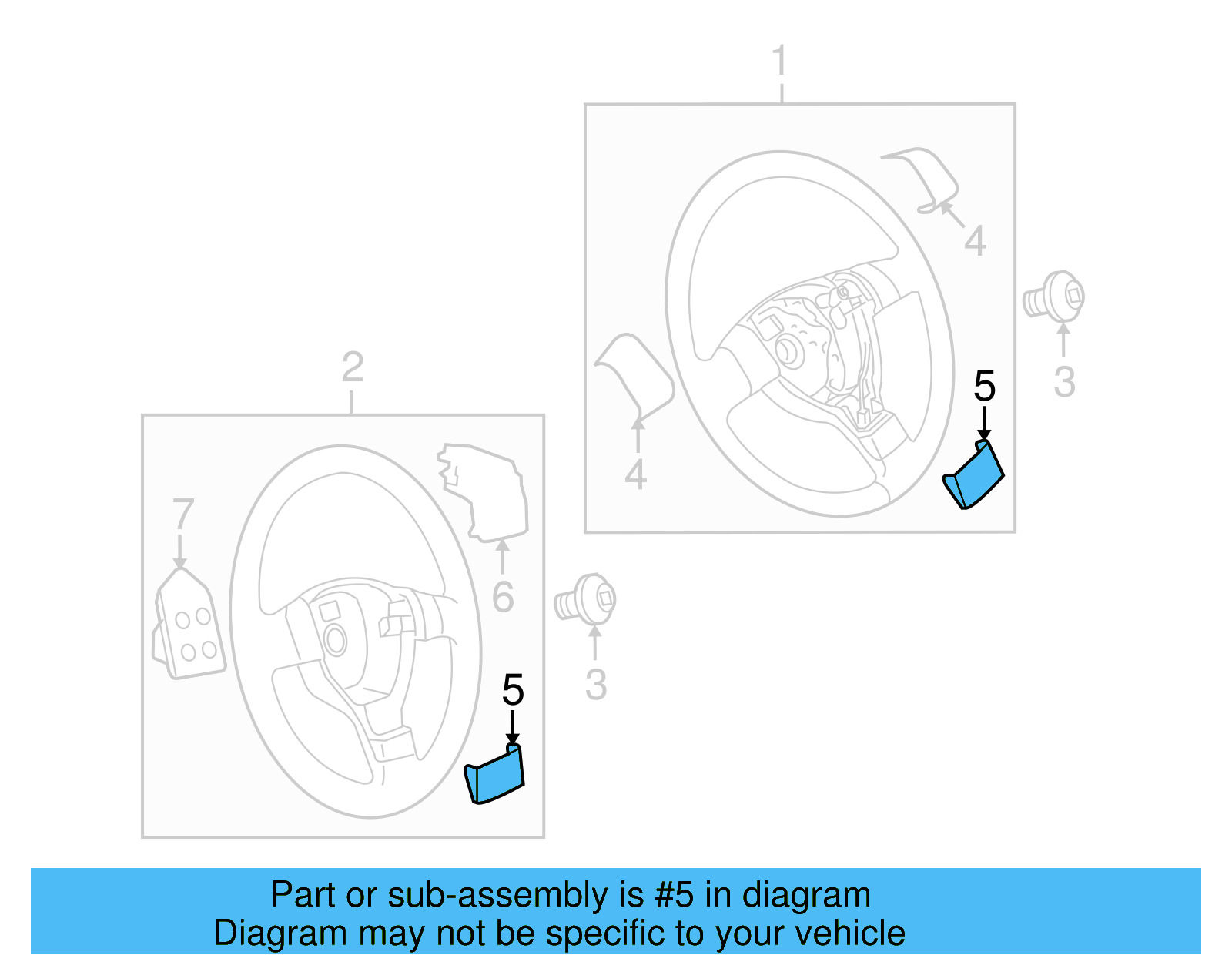 1
4
3
5
4
2
7
6
3
5

Part or sub-assembly is #5 in diagram
Diagram may not be specific to your vehicle