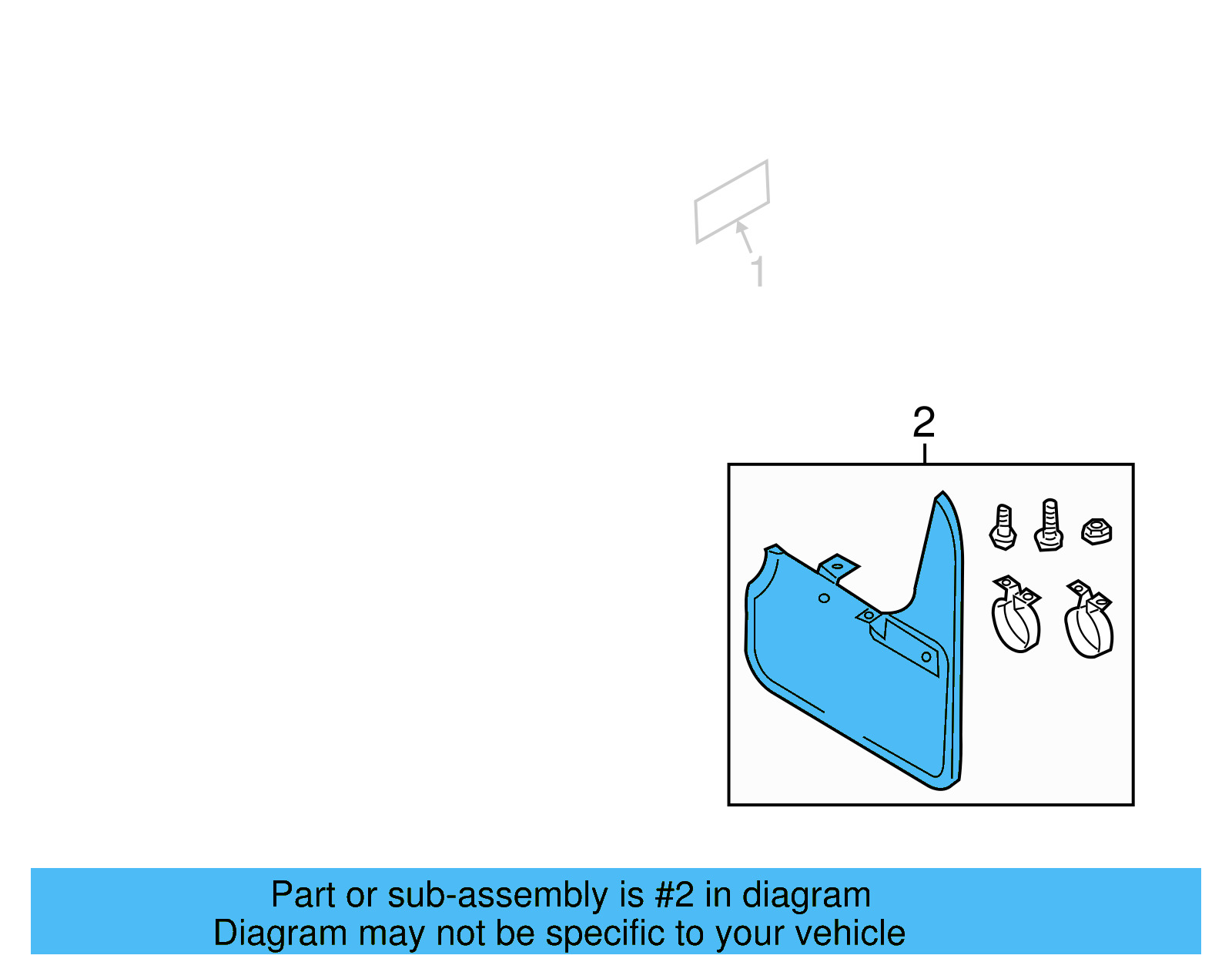 1

2

Part or sub-assembly is #2 in diagram
Diagram may not be specific to your vehicle