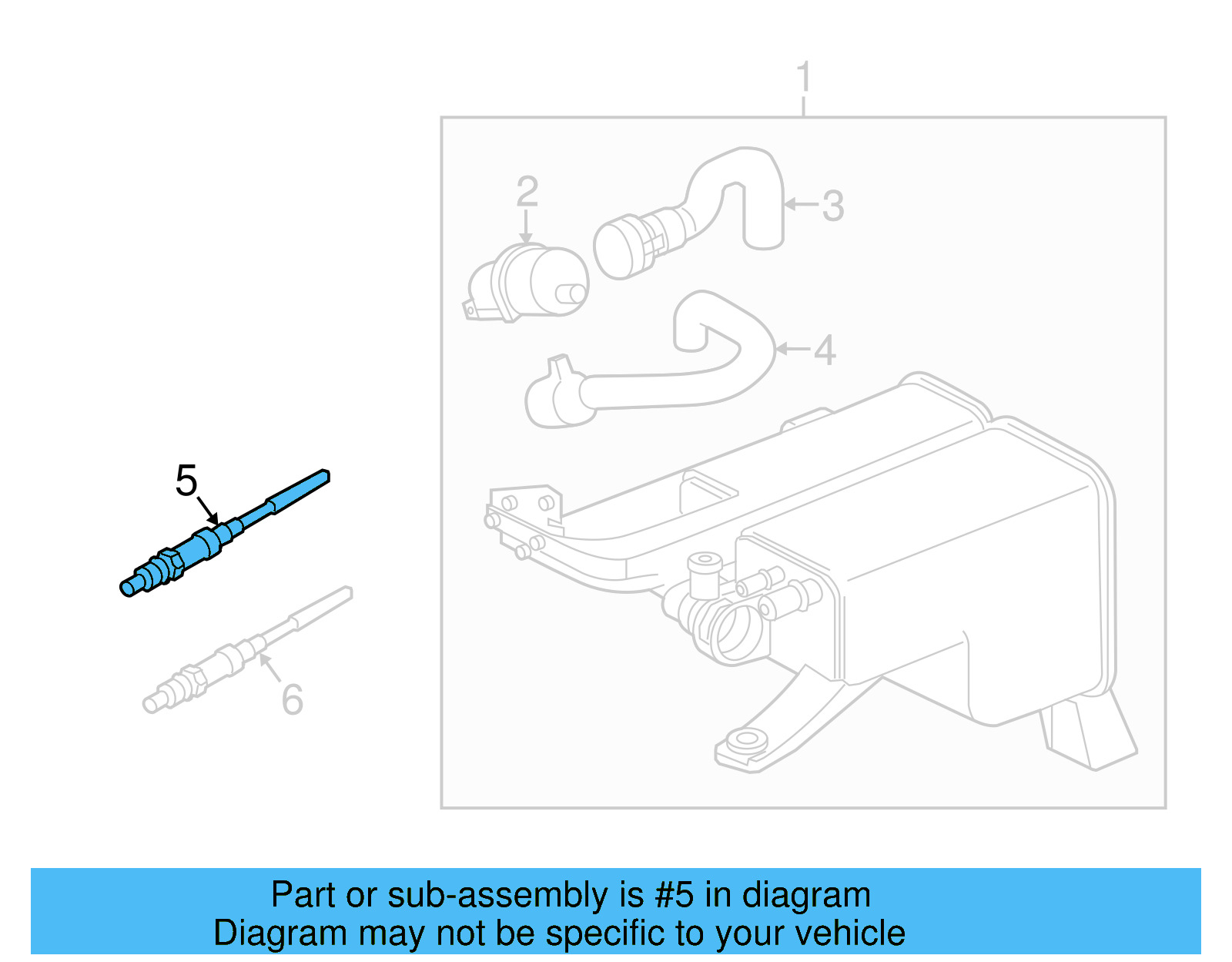 1
2
3
4
5
6

Part or sub-assembly is #5 in diagram
Diagram may not be specific to your vehicle