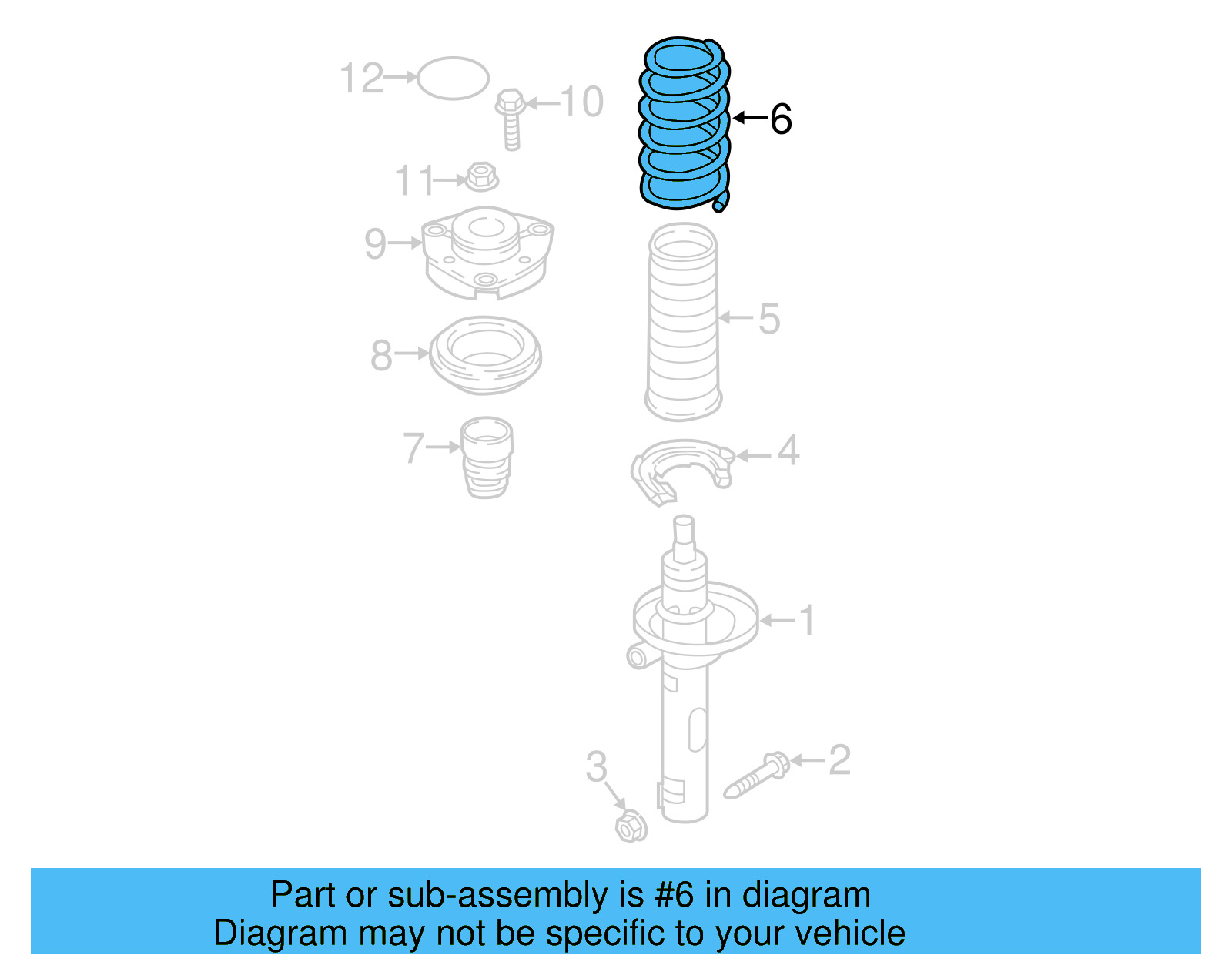 12
10
6
11
9
5
8
7
4
1
3
2

Part or sub-assembly is #6 in diagram
Diagram may not be specific to your vehicle