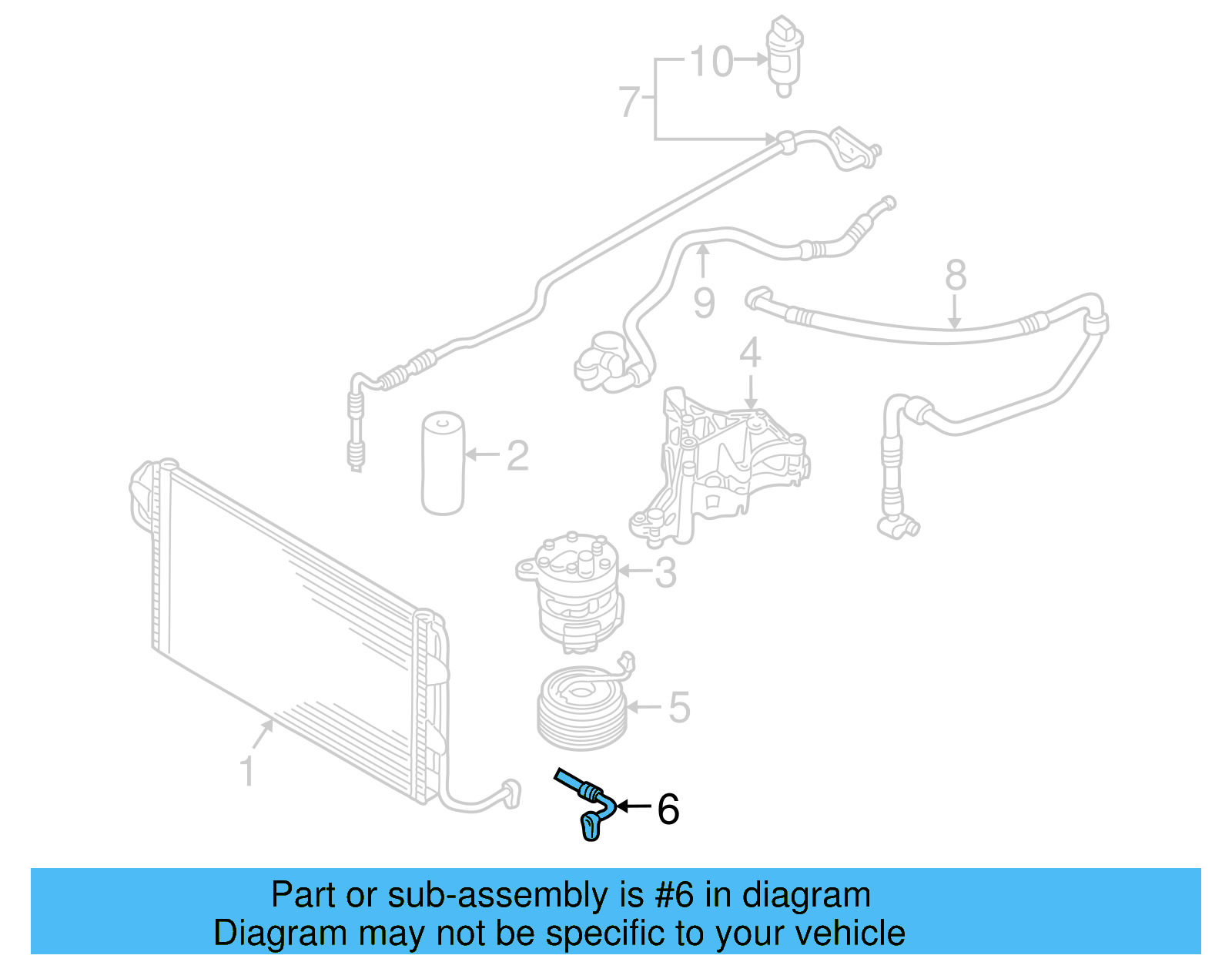 10
7
9
8
4
2
3
5
1
6

Part or sub-assembly is #6 in diagram
Diagram may not be specific to your vehicle