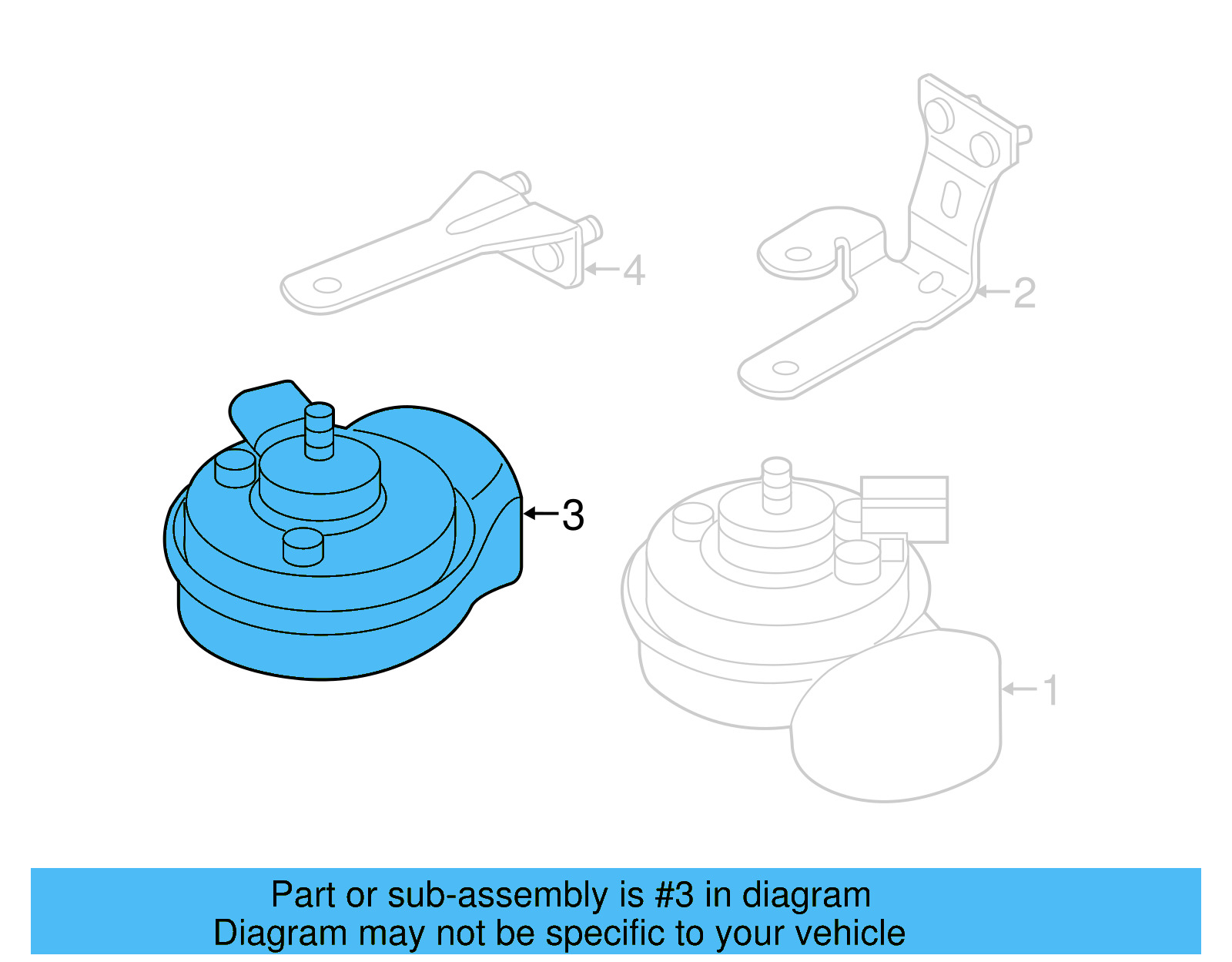 4
2
3
1

Part or sub-assembly is #3 in diagram
Diagram may not be specific to your vehicle