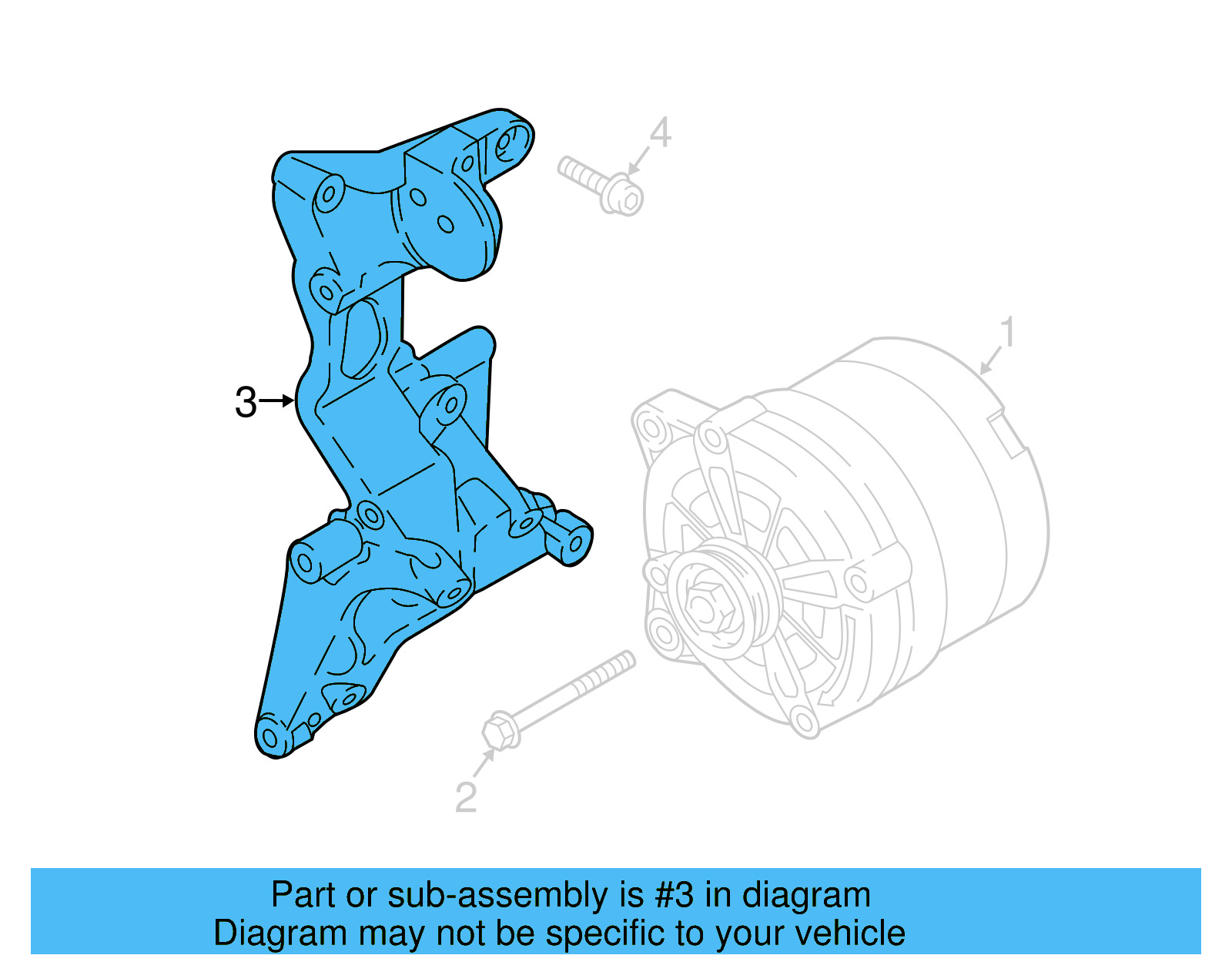 4

1

3

2

Part or sub-assembly is #3 in diagram
Diagram may not be specific to your vehicle