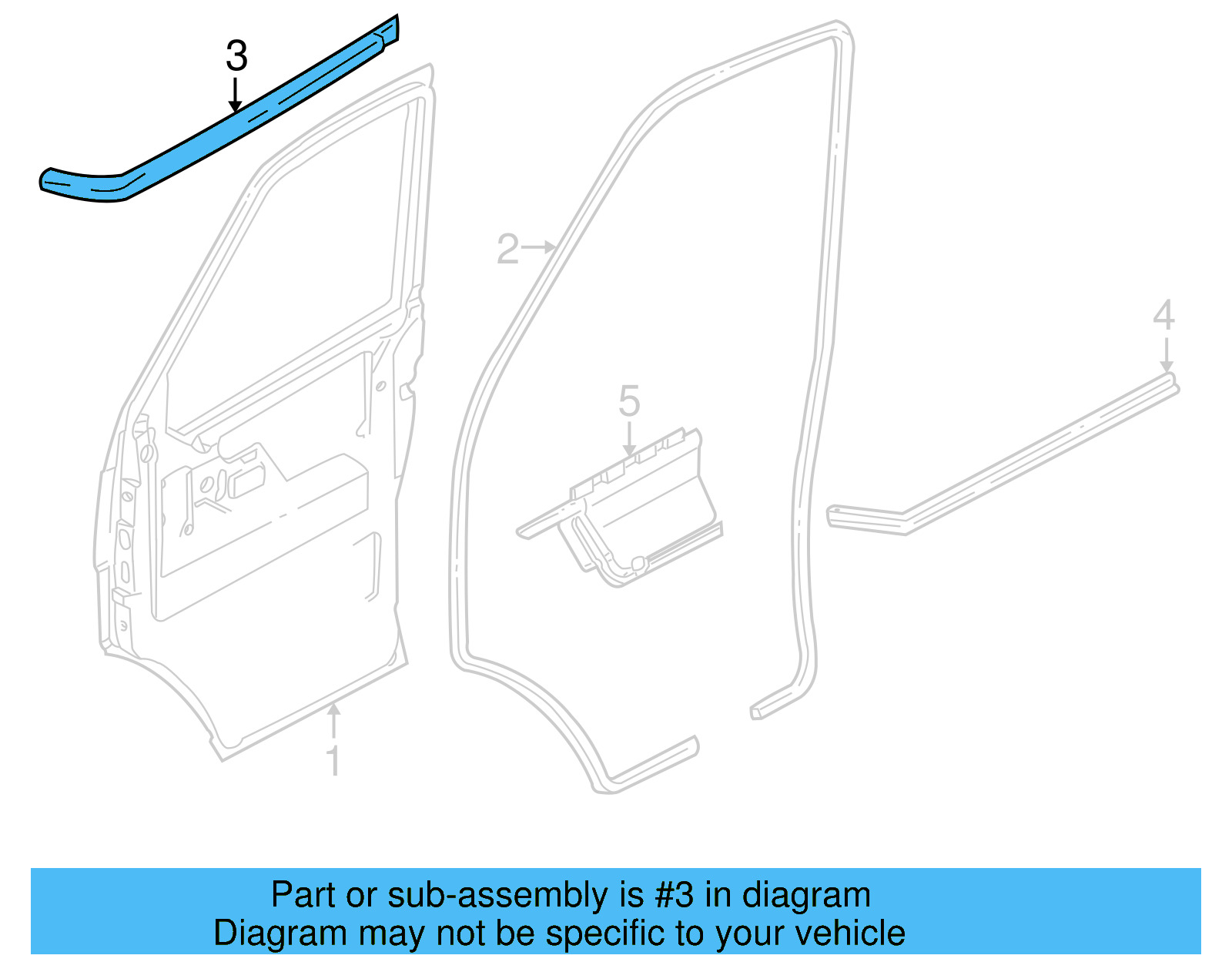 3

2

4

5

1

Part or sub-assembly is #3 in diagram
Diagram may not be specific to your vehicle