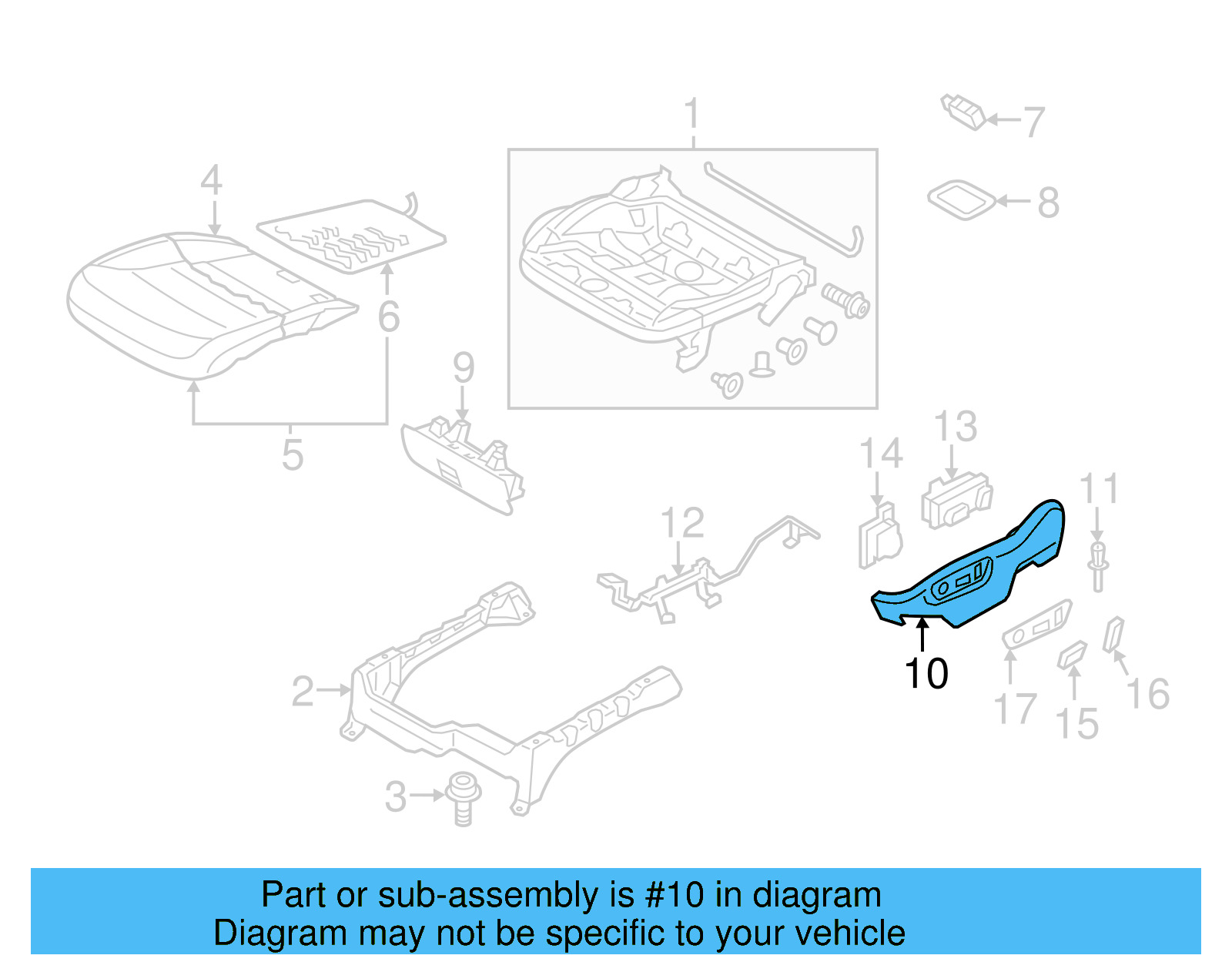 1
7
4
8
6
9
5
13
14
11
12
10
2
17
15
16
3

Part or sub-assembly is #10 in diagram
Diagram may not be specific to your vehicle