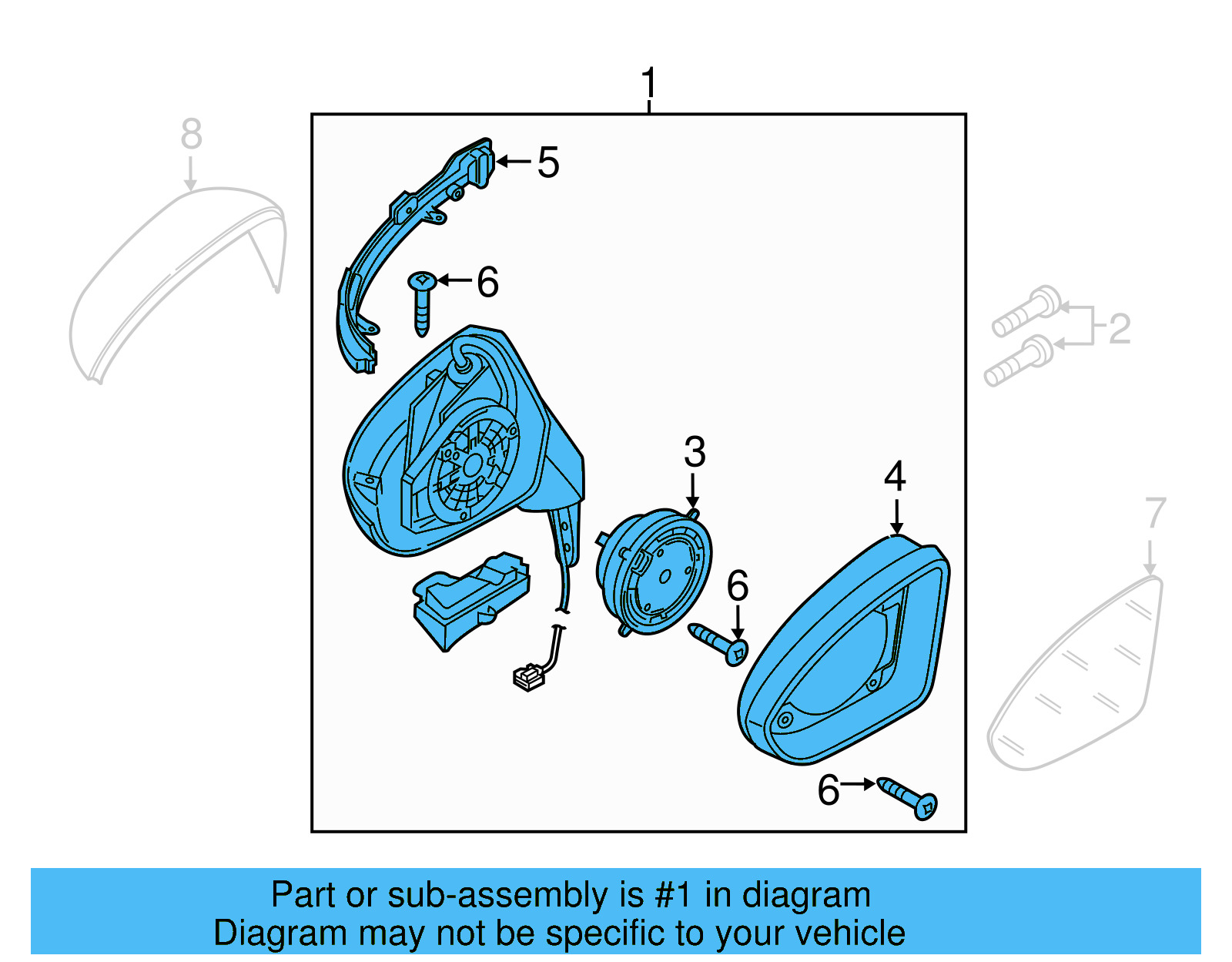 1
8
5
6
2
3
4
7
6
6

Part or sub-assembly is #1 in diagram
Diagram may not be specific to your vehicle