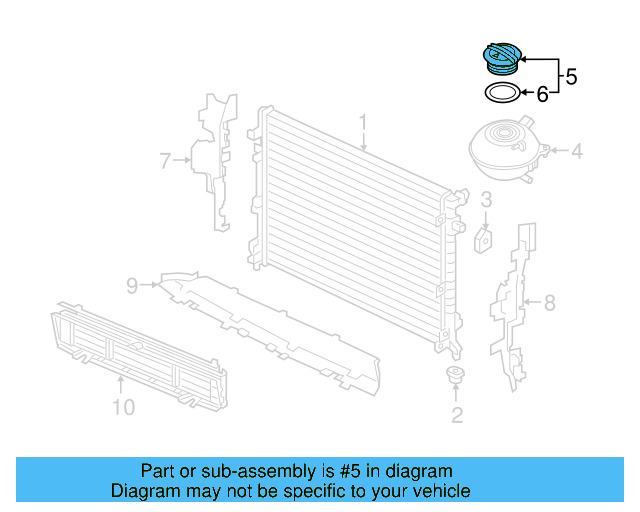 5
6
1
4
7
3
9
8
10
2

Part or sub-assembly is #5 in diagram
Diagram may not be specific to your vehicle