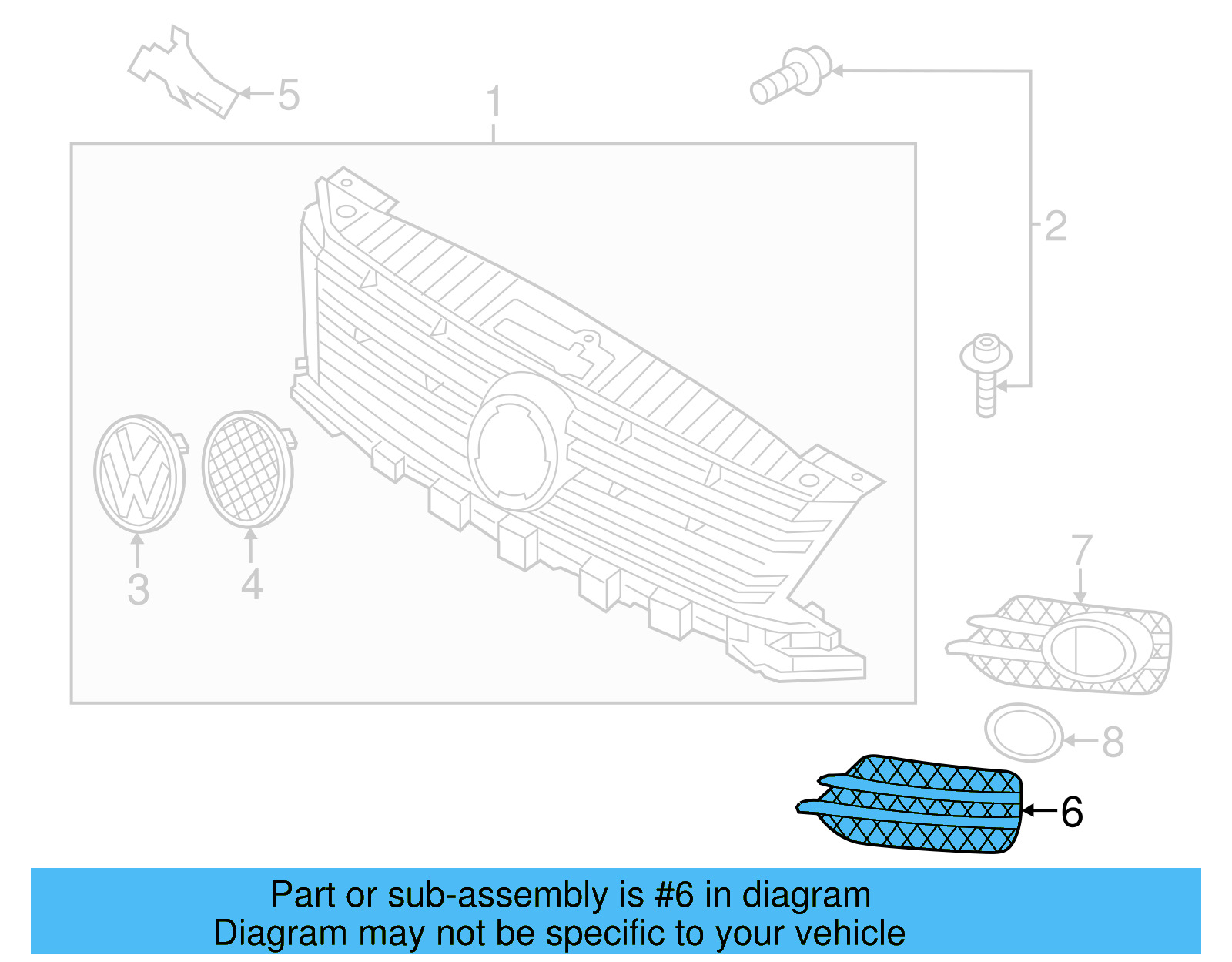 5
1
2
3
4
7
8
6
Part or sub-assembly is #6 in diagram
Diagram may not be specific to your vehicle