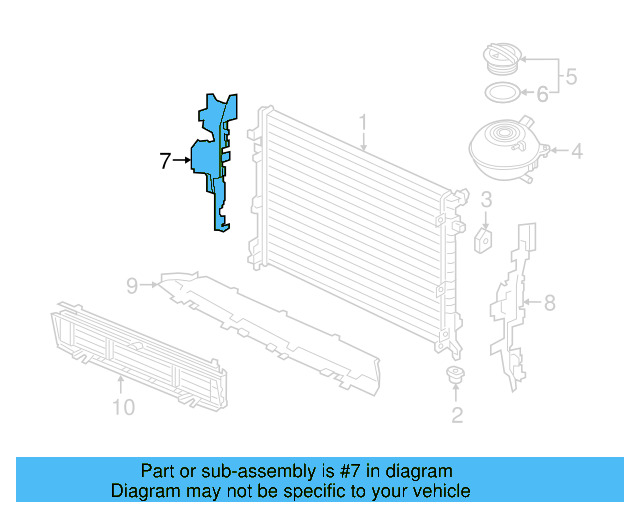 5
6
1
4
7
3
9
8
10
2

Part or sub-assembly is #7 in diagram
Diagram may not be specific to your vehicle