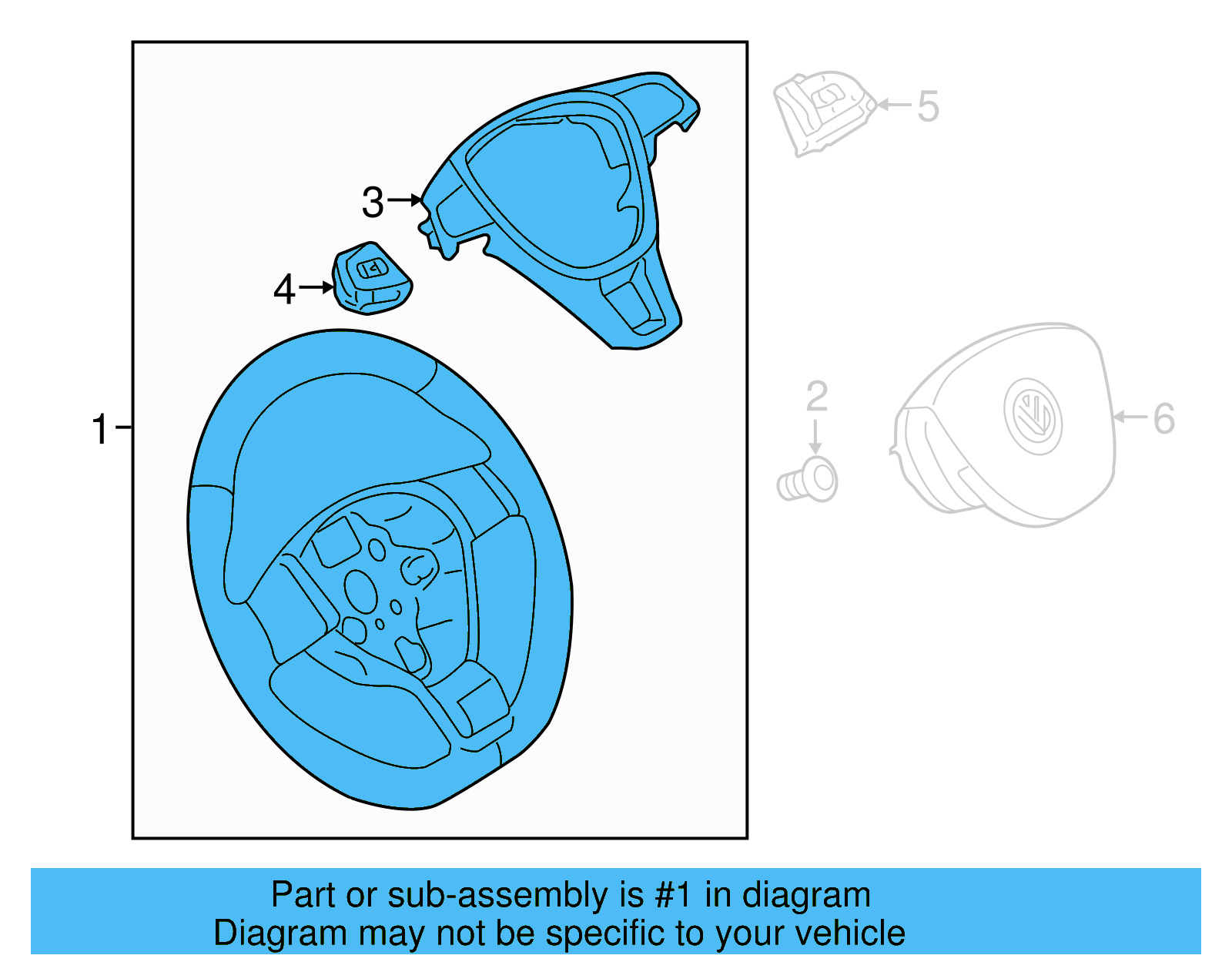 5
3
4
1
2
6
Part or sub-assembly is #1 in diagram
Diagram may not be specific to your vehicle