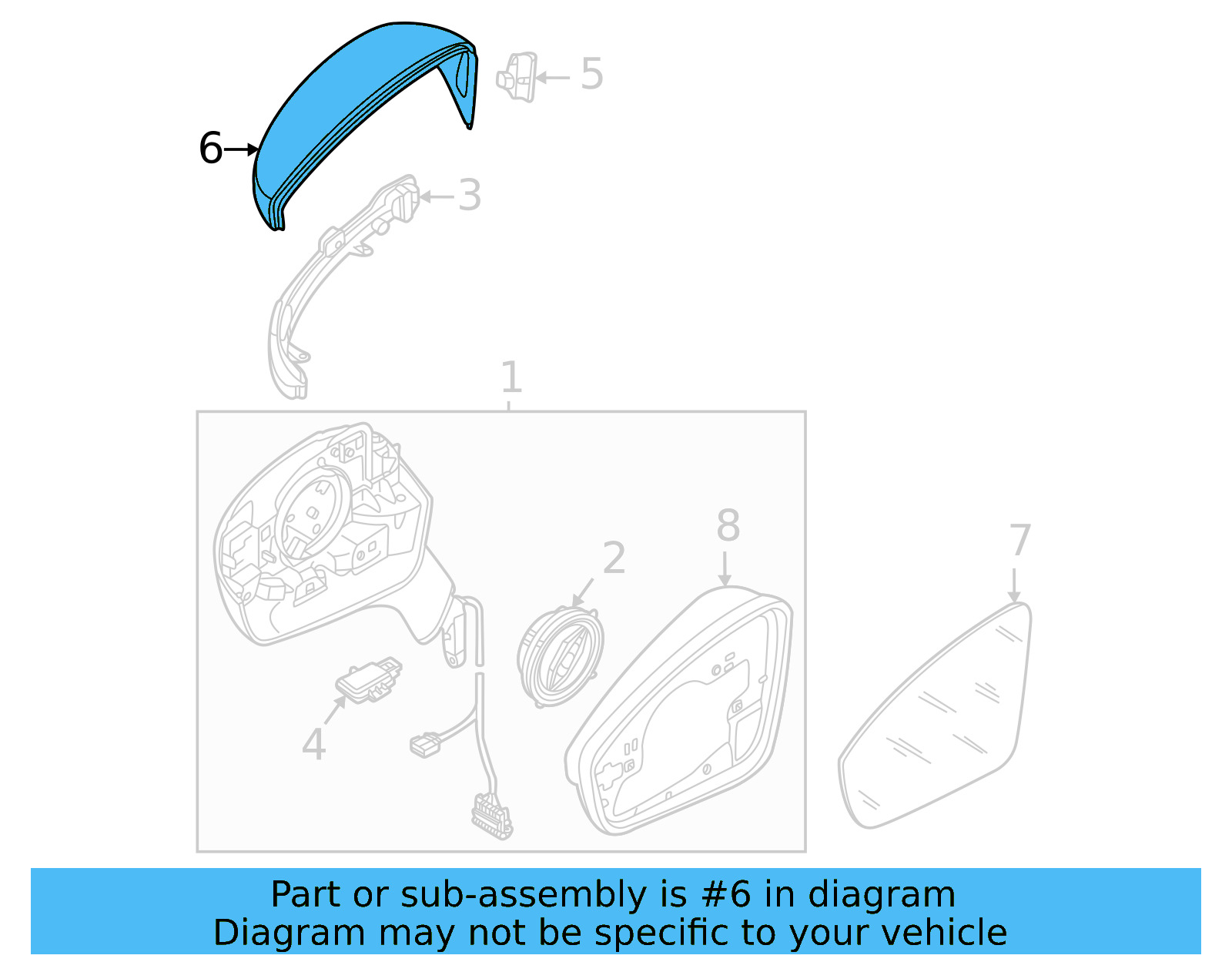 5
6
3
1
8
2
7
4
Part or sub-assembly is #6 in diagram
Diagram may not be specific to your vehicle