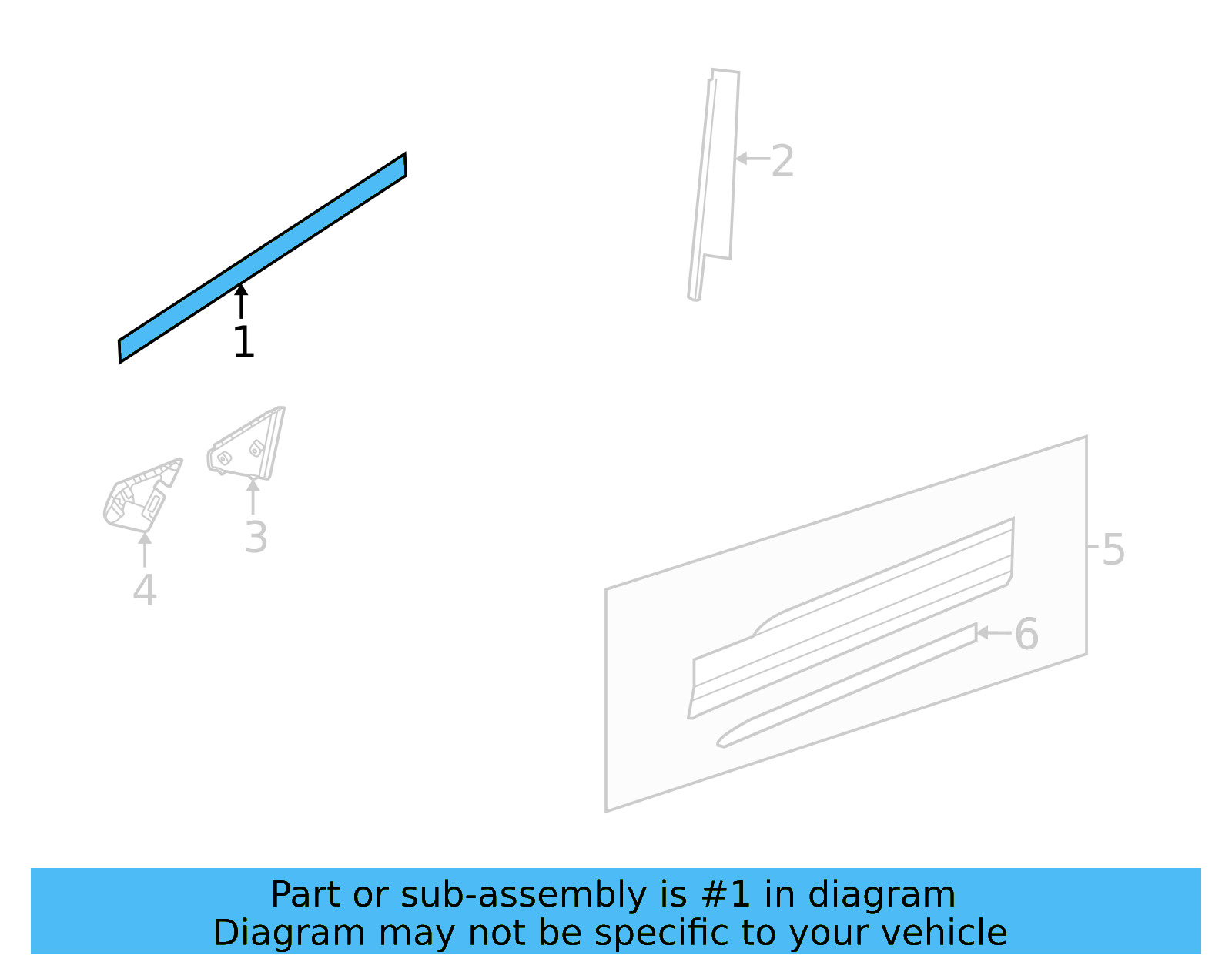 2

1

3

4

5

6

Part or sub-assembly is #1 in diagram
Diagram may not be specific to your vehicle