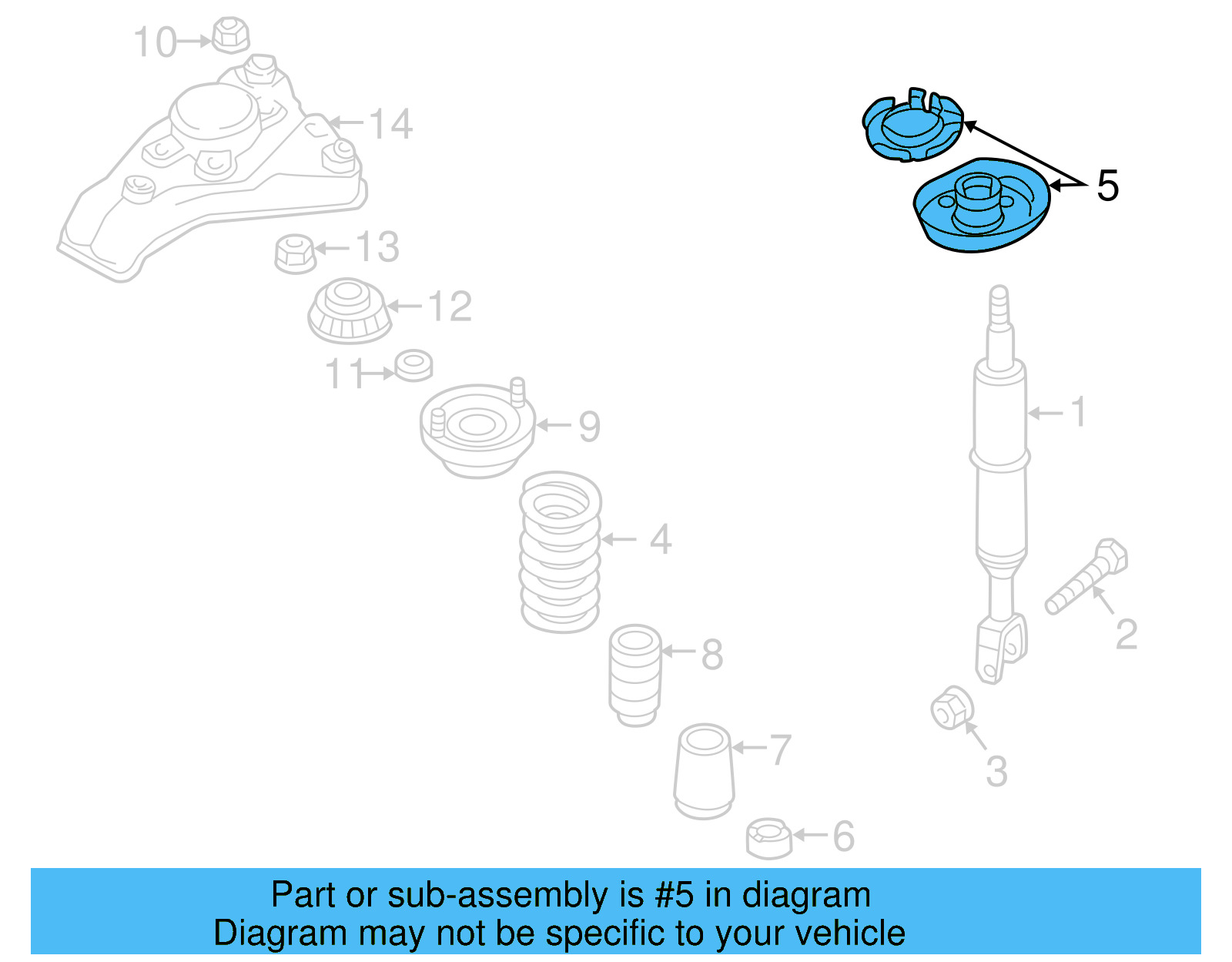 10
14
5
13
12
11
9
1
4
2
8
3
7
6

Part or sub-assembly is #5 in diagram
Diagram may not be specific to your vehicle