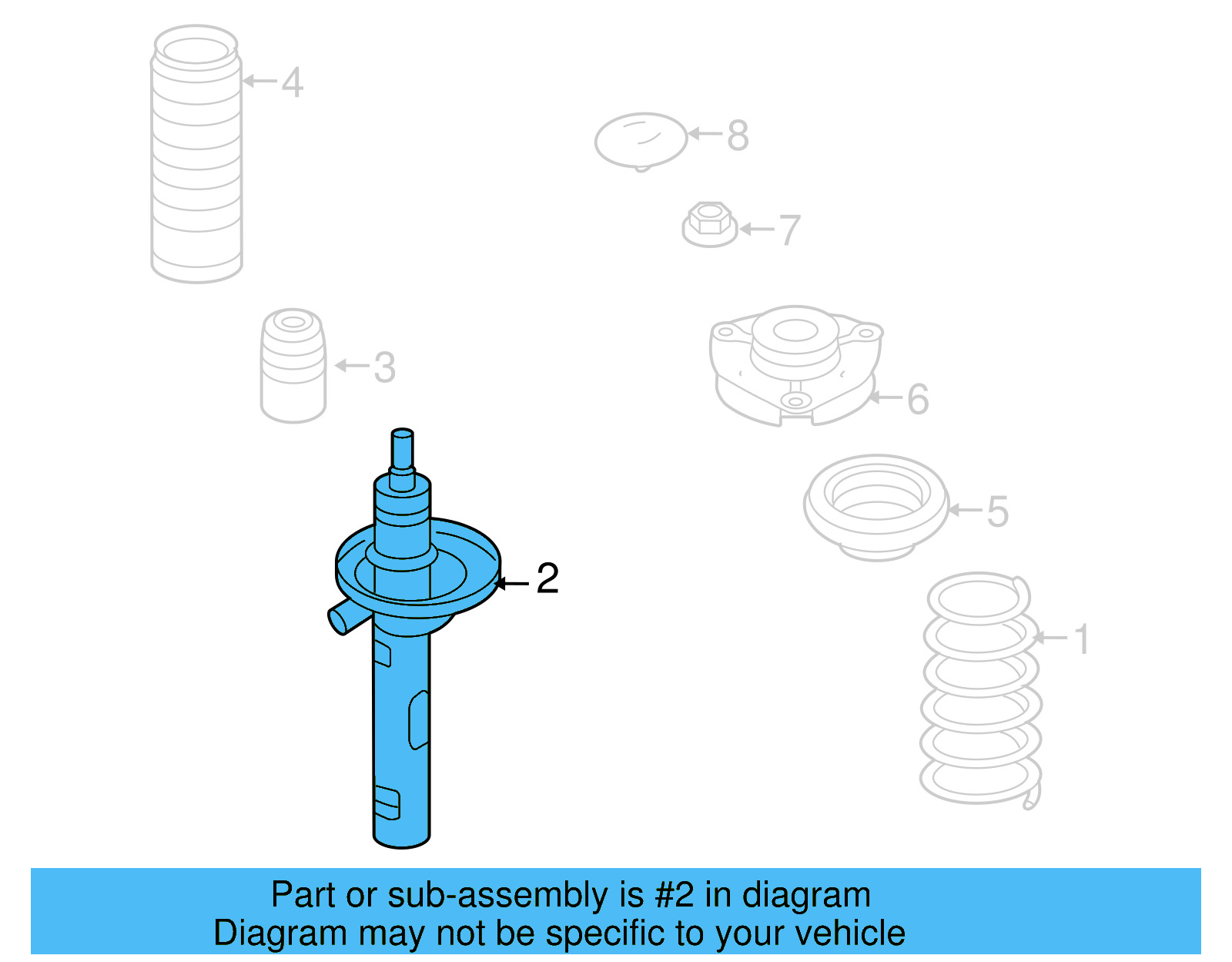 4

8

7

3

6

5

2

1

Part or sub-assembly is #2 in diagram
Diagram may not be specific to your vehicle