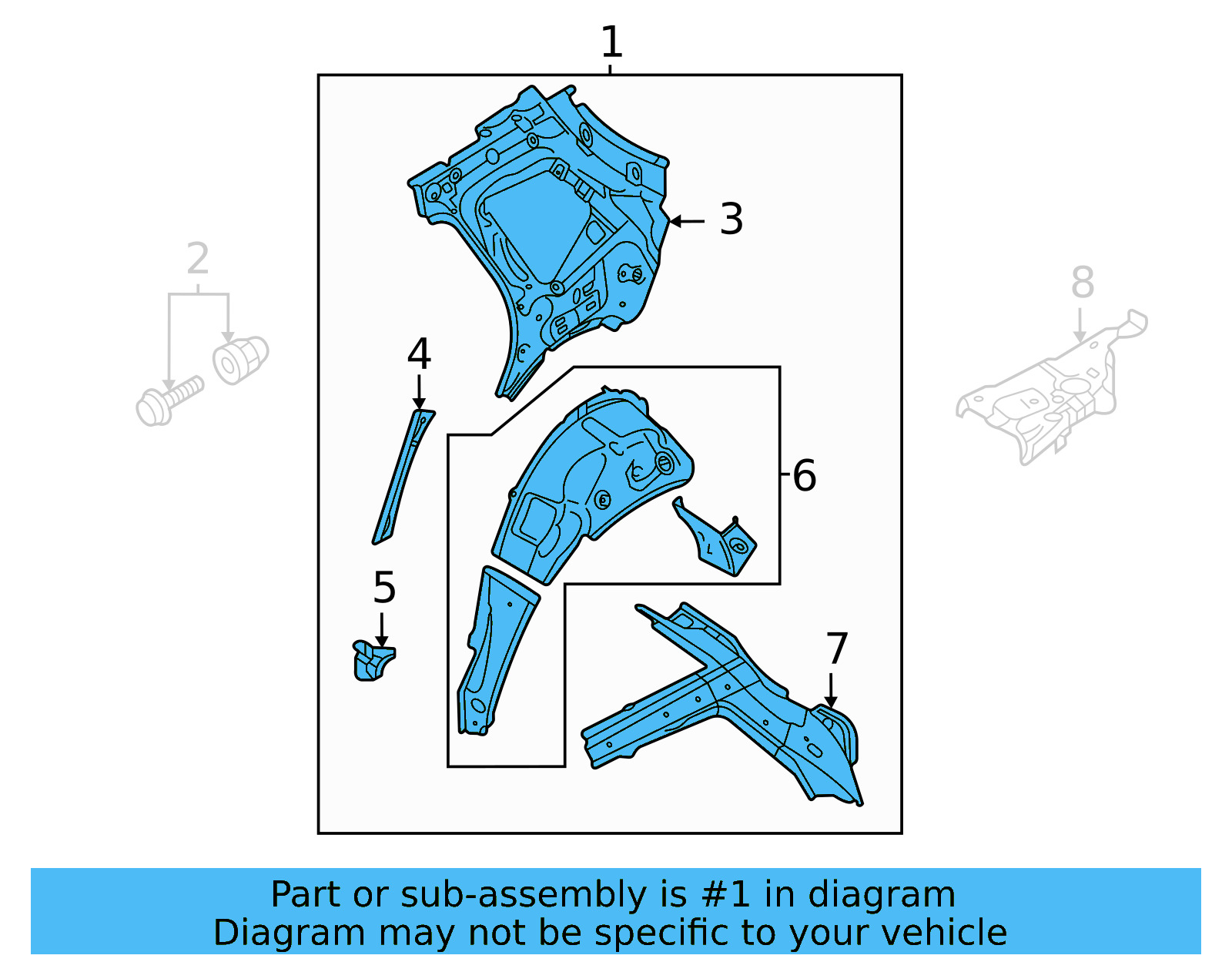 1
2
3
4
5
6
7
8

Part or sub-assembly is #1 in diagram
Diagram may not be specific to your vehicle