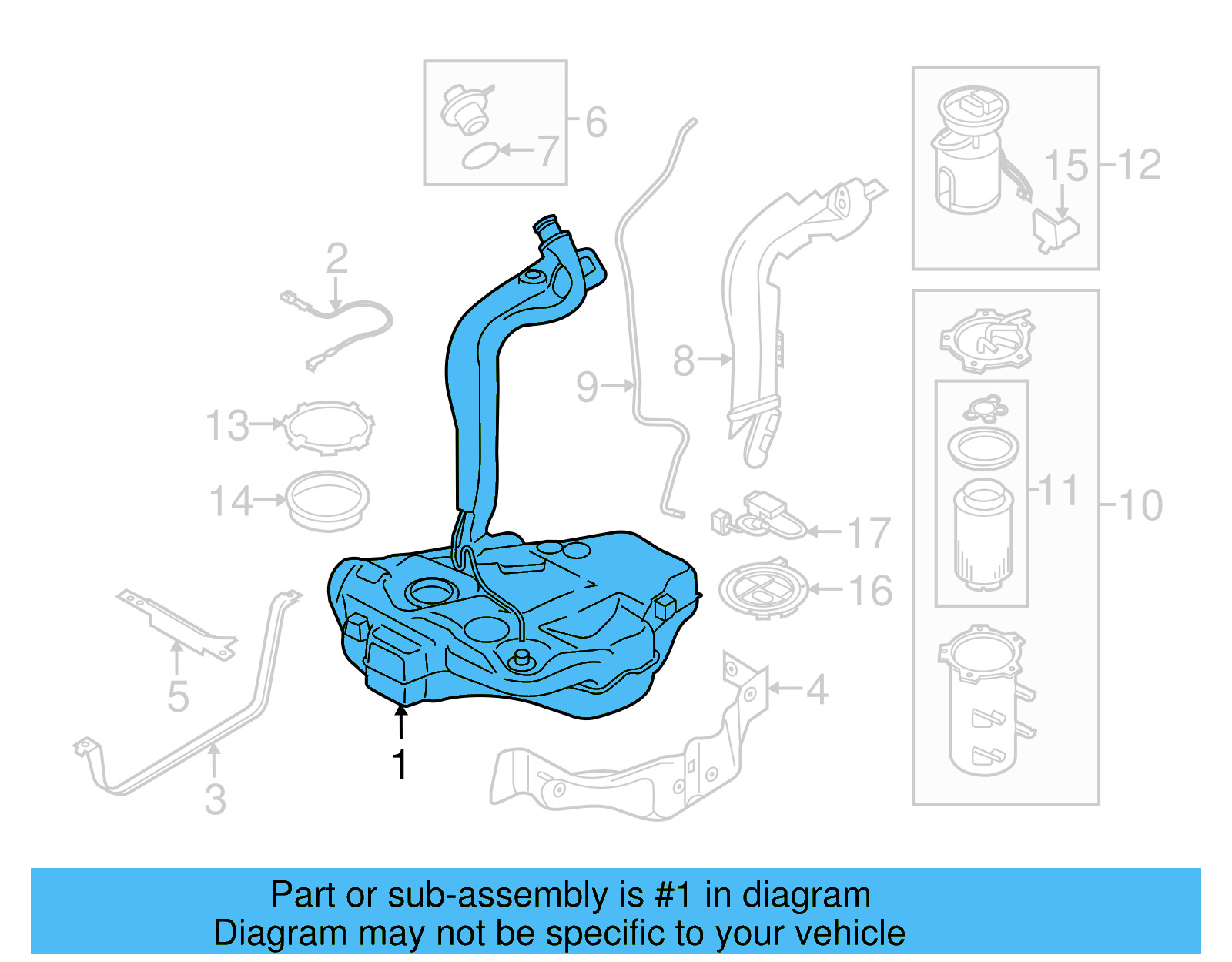 6
7
15
12
2
8
9
13
14
11
10
17
16
5
4
3
1

Part or sub-assembly is #1 in diagram
Diagram may not be specific to your vehicle