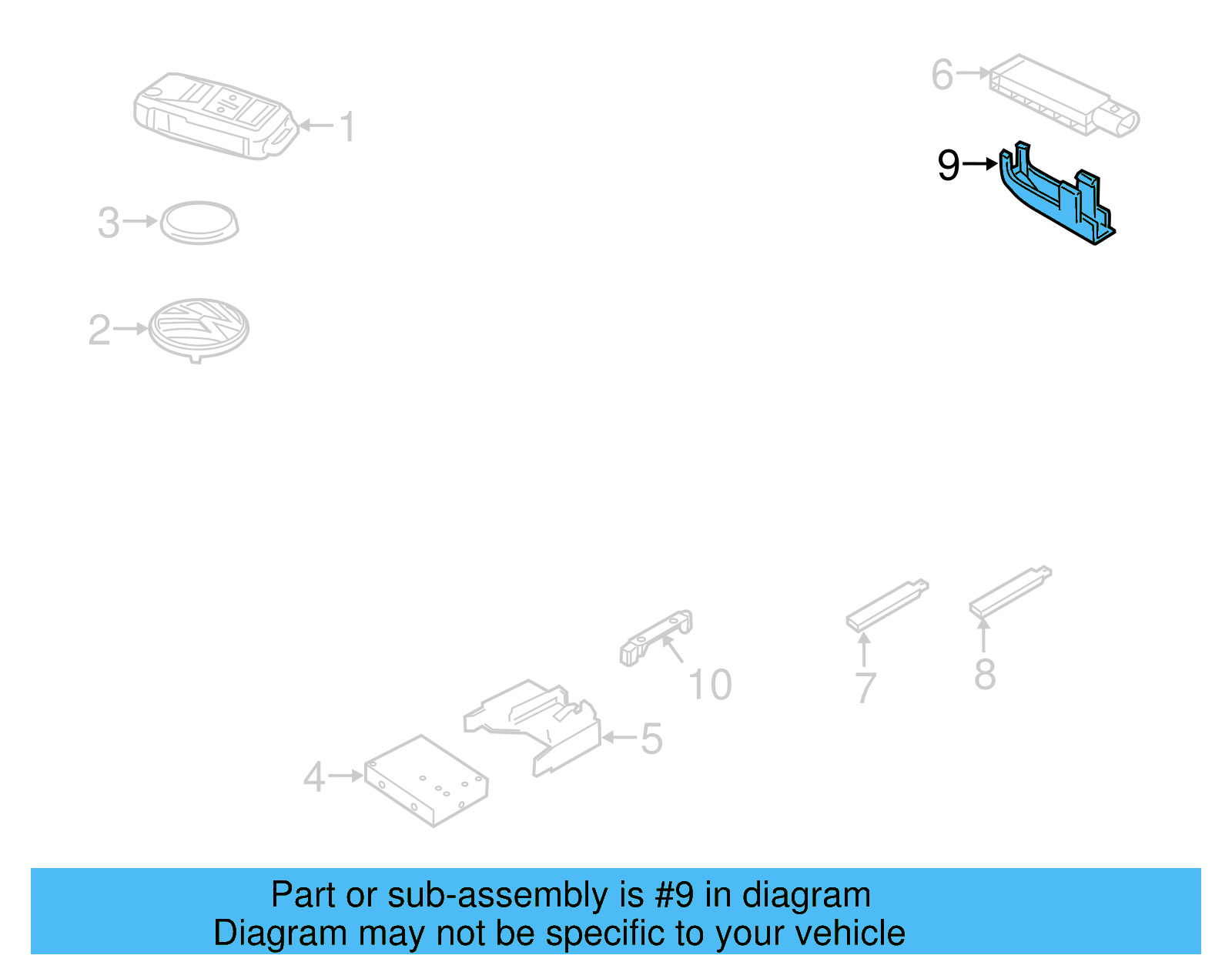 1
6
9
3
2
10
7
8
5
4

Part or sub-assembly is #9 in diagram
Diagram may not be specific to your vehicle